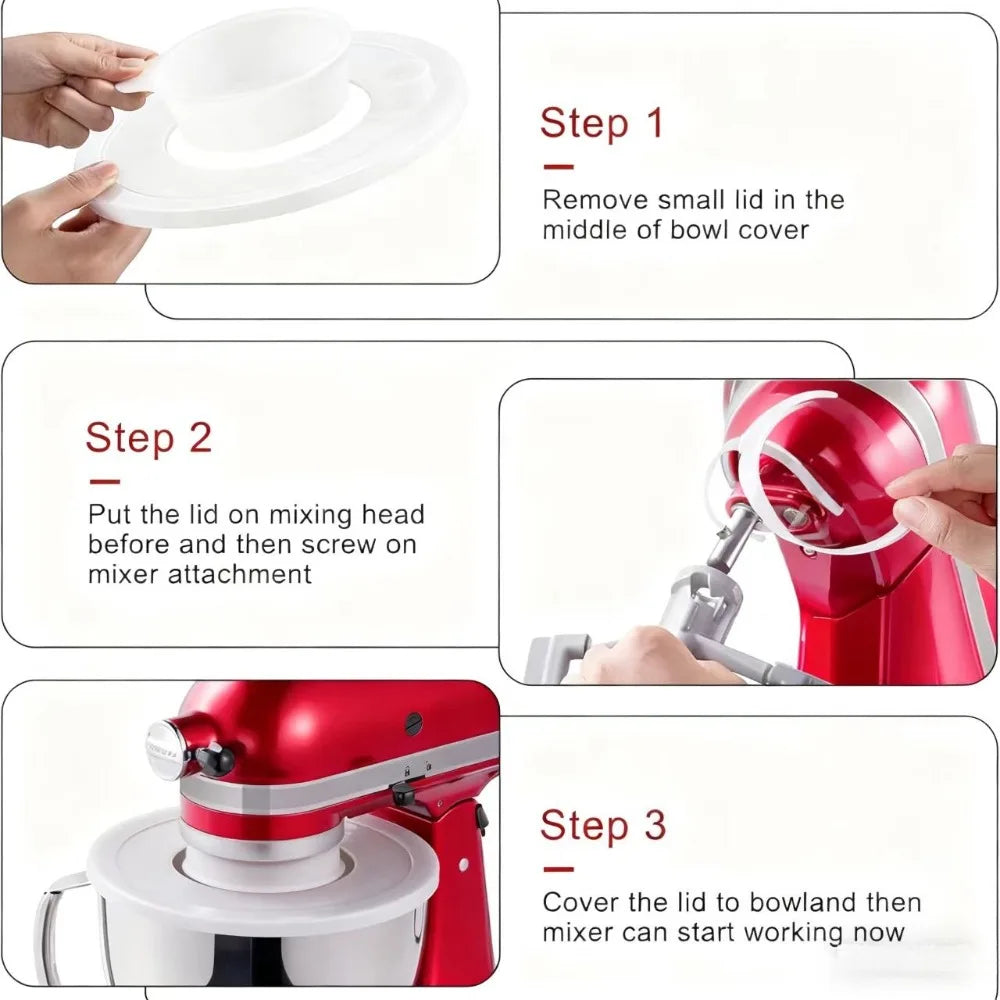 Step 1

Remove small lid in the middle of bowl cover

Step 2

Put the lid on mixing head before and then screw on mixer attachment

Step 3

Cover the lid to bowland then mixer can start working now