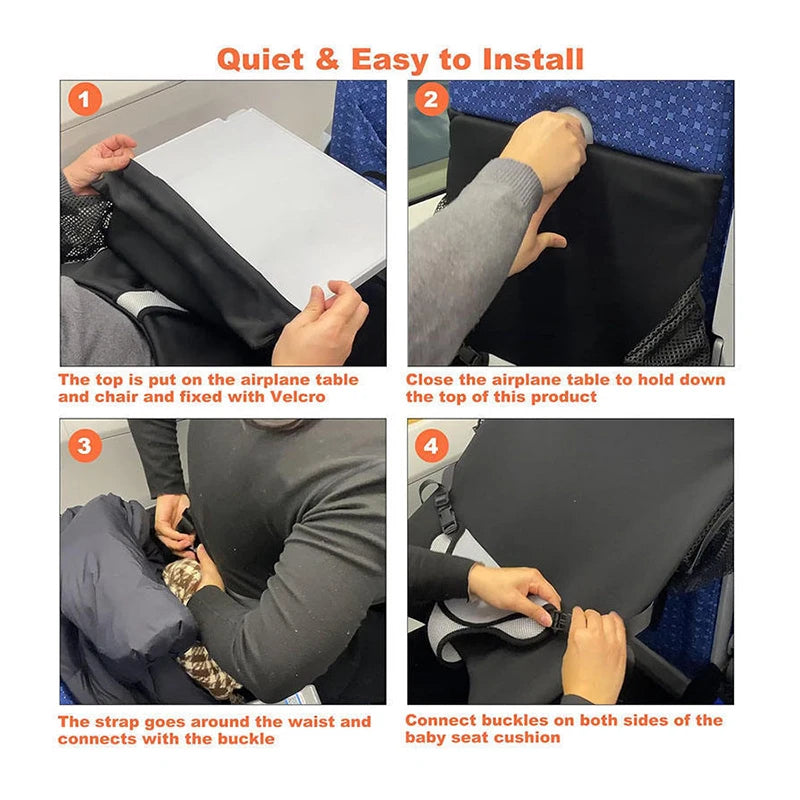 Quiet & Easy to Install

1

The top is put on the airplane table and chair and fixed with Velcro

2

Close the airplane table to hold down the top of this product

3

The strap goes around the waist and connects with the buckle

4

Connect buckles on both sides of the baby seat cushion