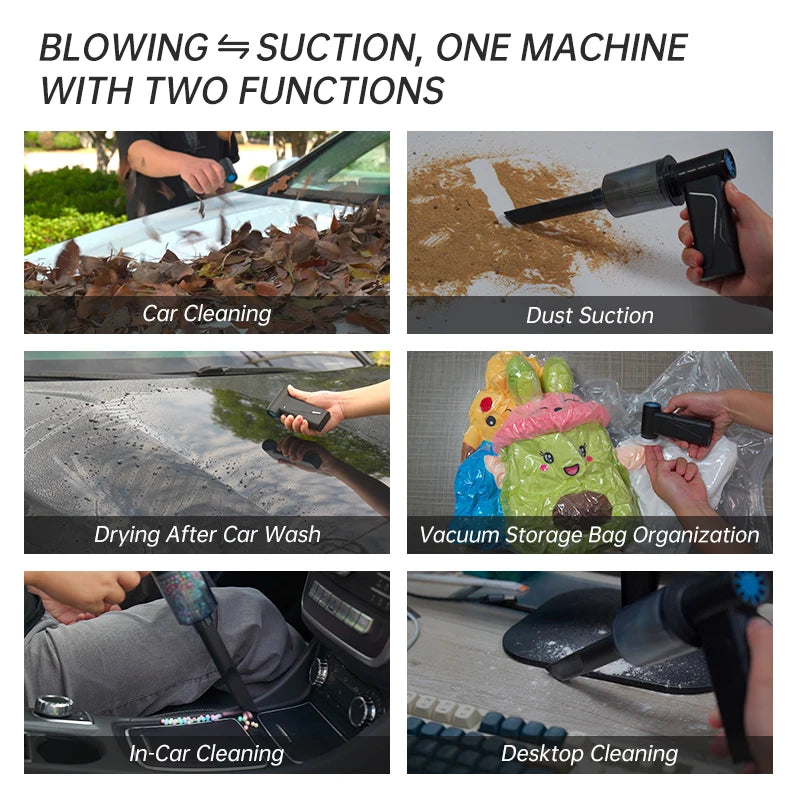 BLOWING ⇋ SUCTION, ONE MACHINE WITH TWO FUNCTIONS

Car Cleaning

Dust Suction

Drying After Car Wash

Vacuum Storage Bag Organization

In-Car Cleaning

Desktop Cleaning