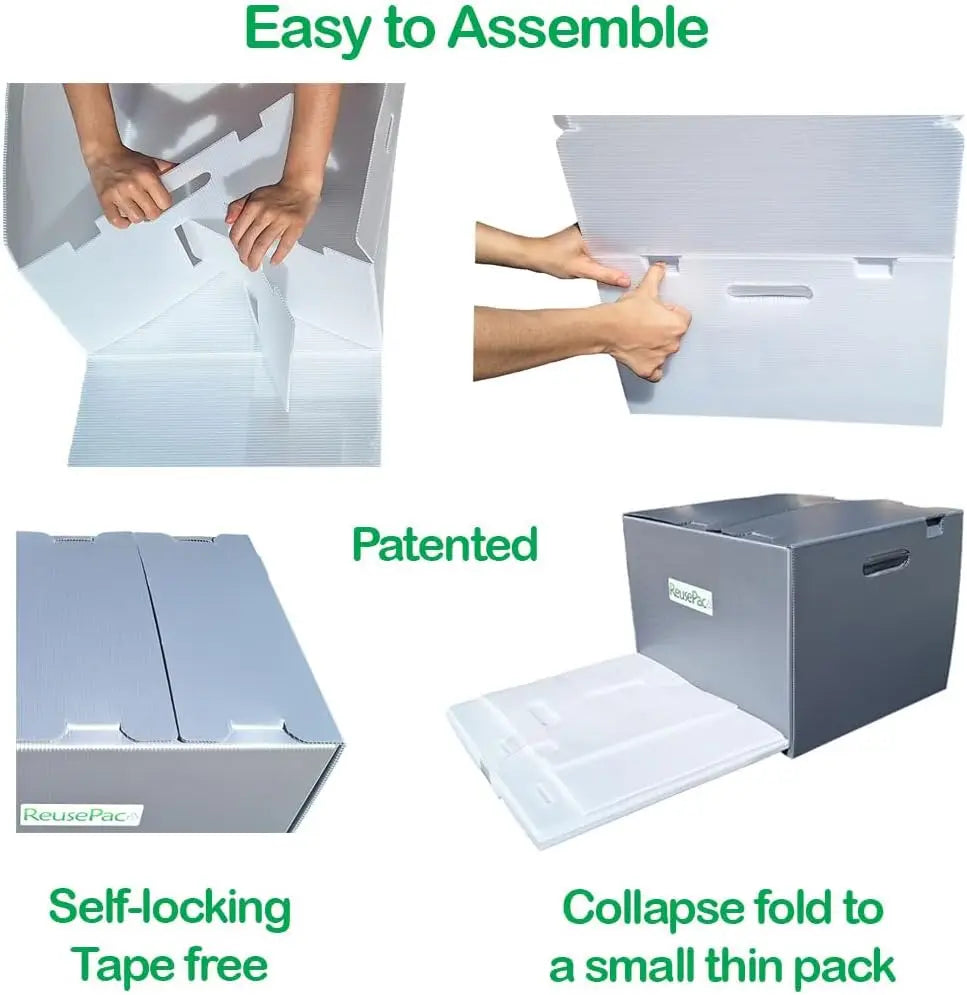 Easy to Assemble

Patented

ReusePac

ReusePac

Self-locking
Tape free

Collapse fold to
a small thin pack