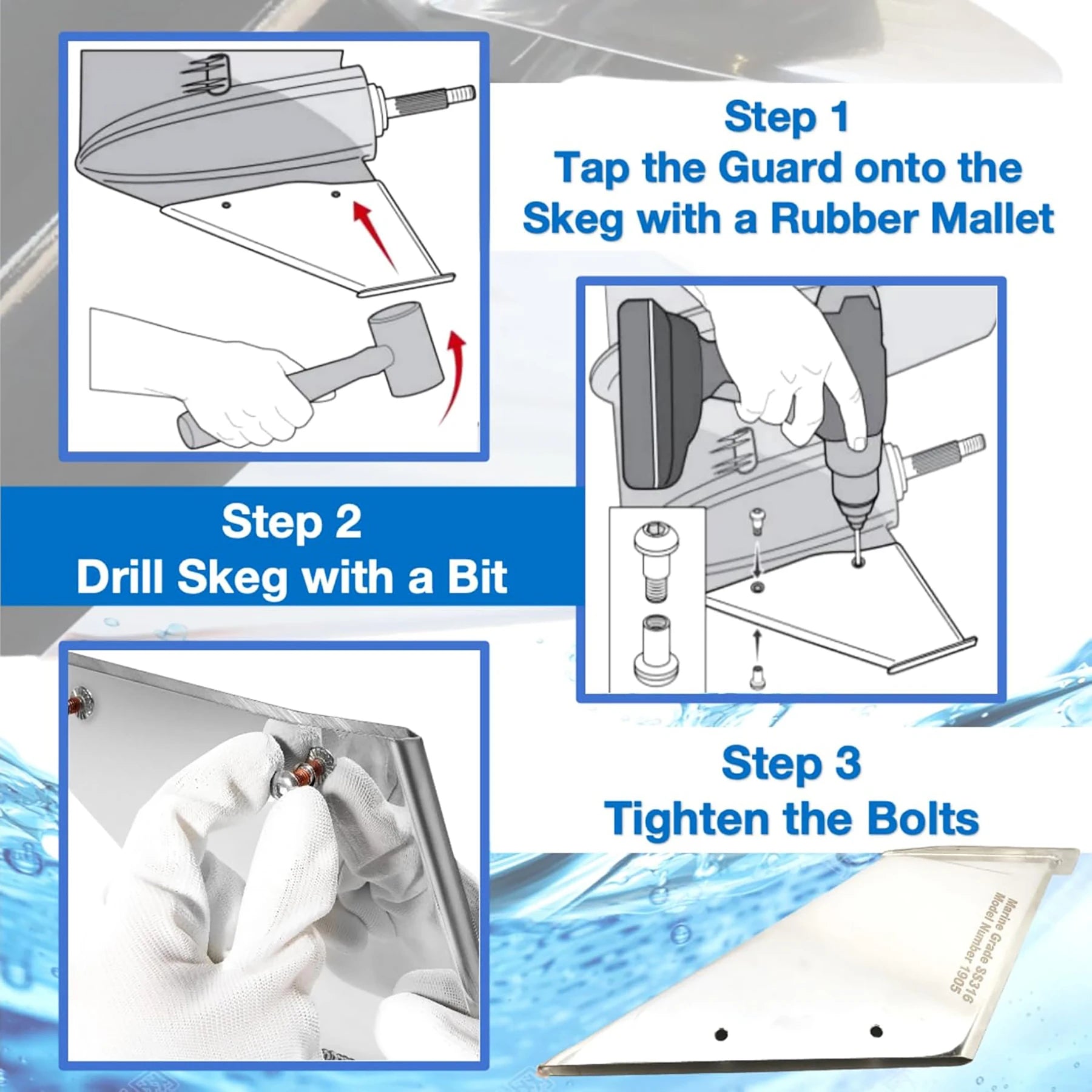 Step 1
Tap the Guard onto the Skeg with a Rubber Mallet

Step 2
Drill Skeg with a Bit

Step 3
Tighten the Bolts

Marine Grade SS316
Model Number 1905