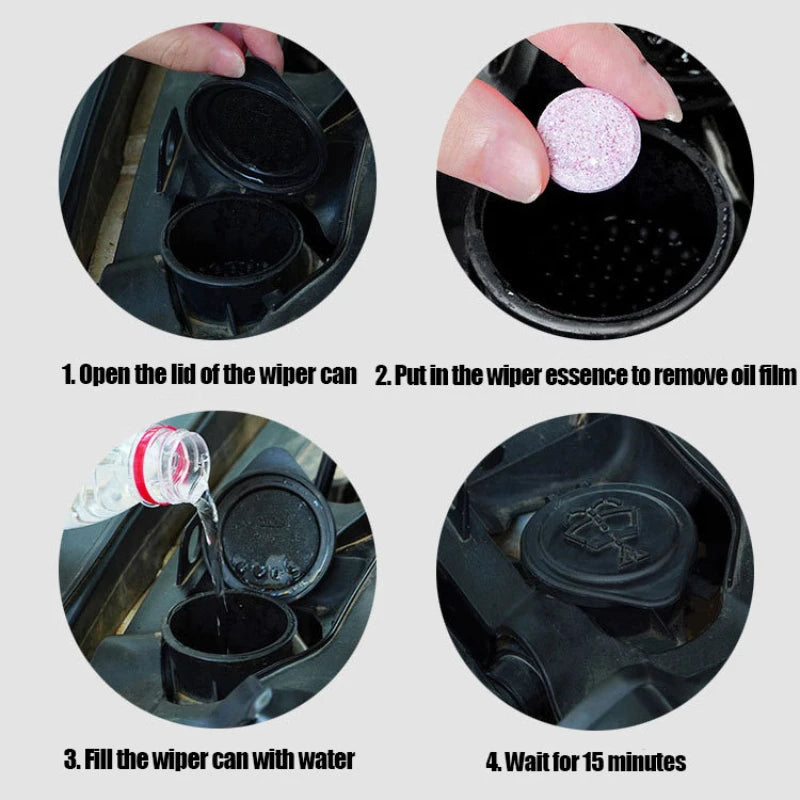 1. Open the lid of the wiper can

2. Put in the wiper essence to remove oil film

3. Fill the wiper can with water

4. Wait for 15 minutes