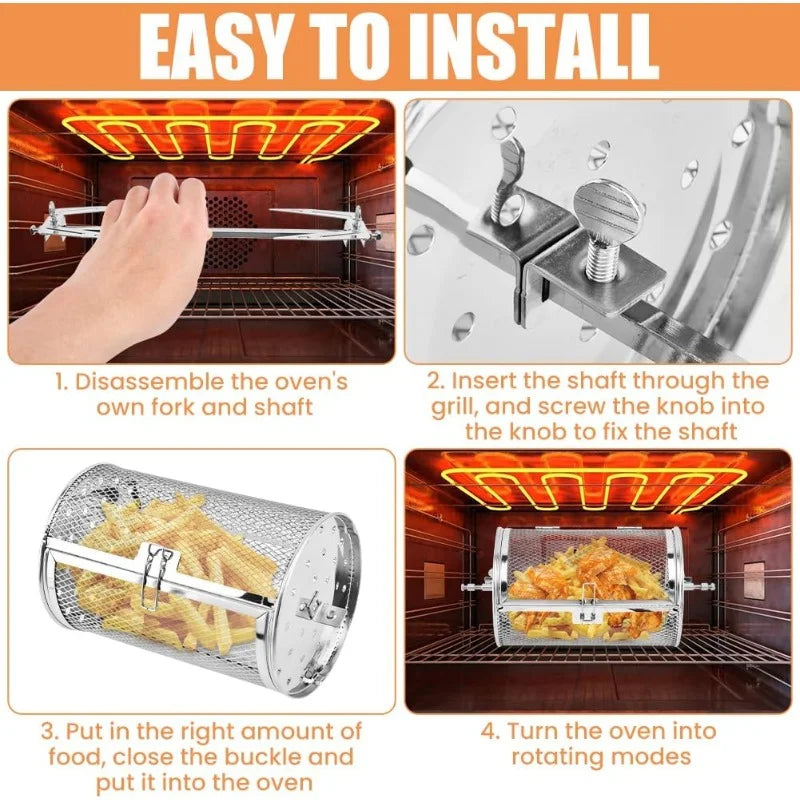 EASY TO INSTALL

1. Disassemble the oven's own fork and shaft

2. Insert the shaft through the grill, and screw the knob into the knob to fix the shaft

3. Put in the right amount of food, close the buckle and put it into the oven

4. Turn the oven into rotating modes