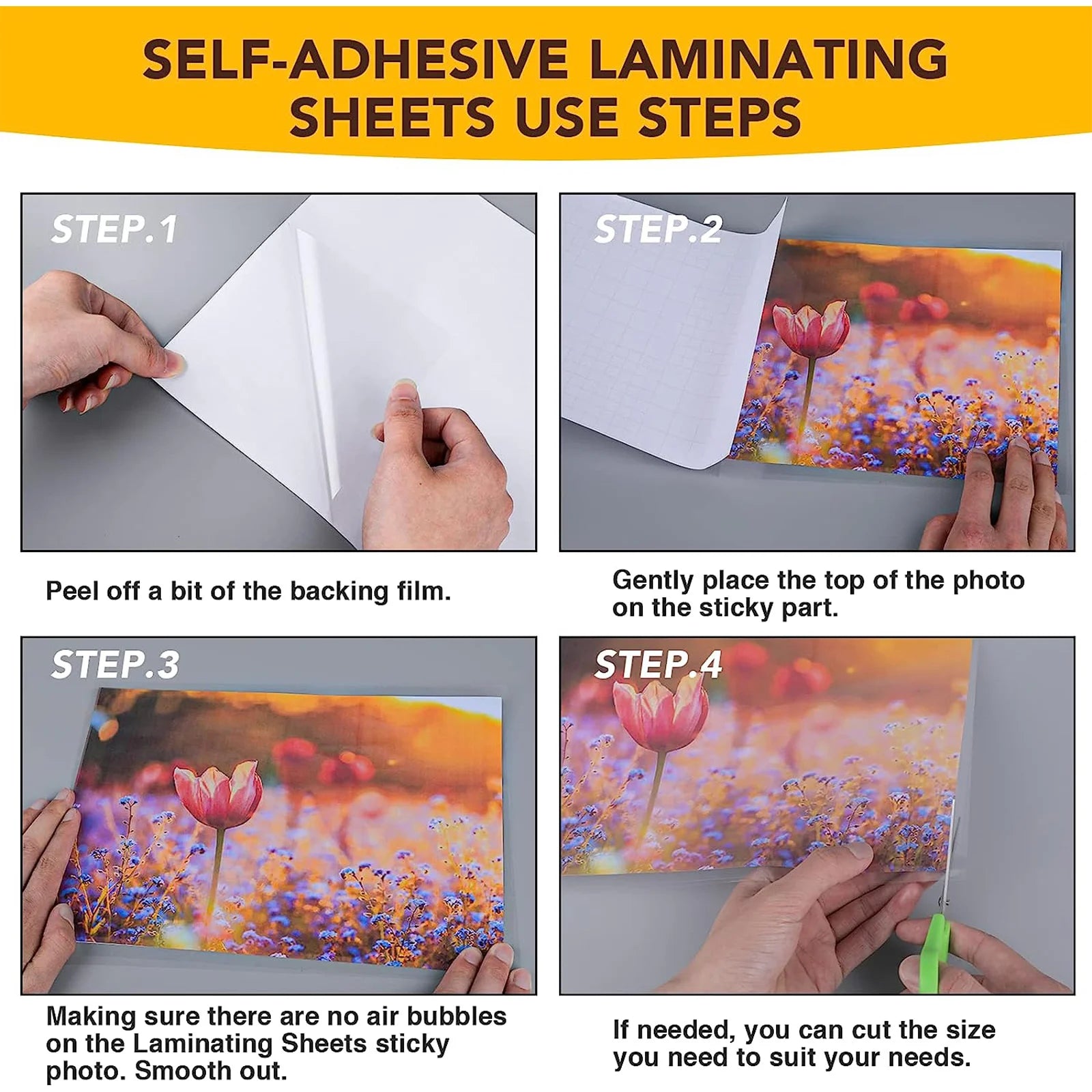 SELF-ADHESIVE LAMINATING SHEETS USE STEPS

STEP.1

Peel off a bit of the backing film.

STEP.2

Gently place the top of the photo on the sticky part.

STEP.3

Making sure there are no air bubbles on the Laminating Sheets sticky photo. Smooth out.

STEP.4

If needed, you can cut the size you need to suit your needs.