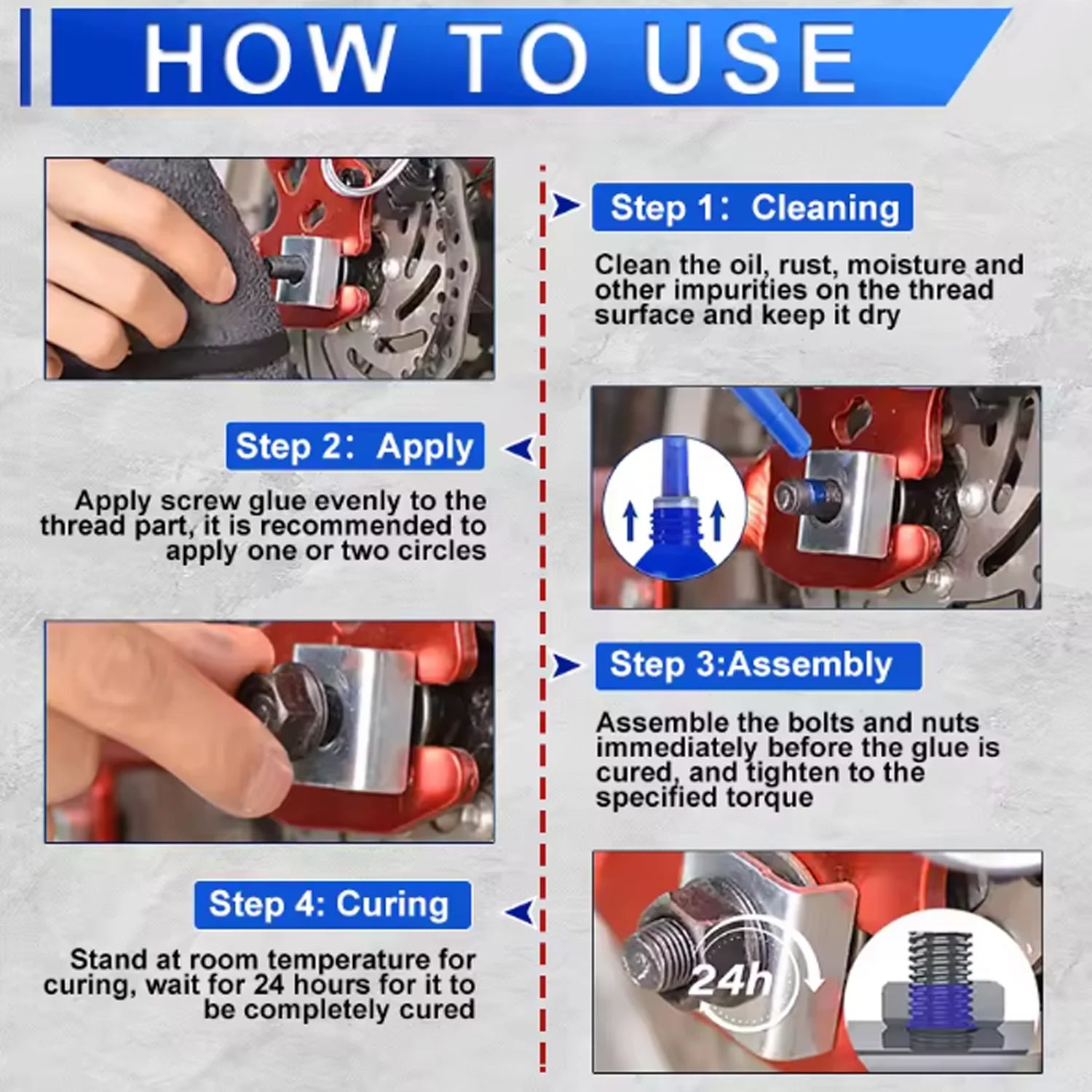 HOW TO USE

Step 1: Cleaning

Clean the oil, rust, moisture and other impurities on the thread surface and keep it dry

Step 2: Apply

Apply screw glue evenly to the thread part, it is recommended to apply one or two circles

Step 3:Assembly

Assemble the bolts and nuts immediately before the glue is cured, and tighten to the specified torque

Step 4: Curing

Stand at room temperature for curing, wait for 24 hours for it to be completely cured

24h