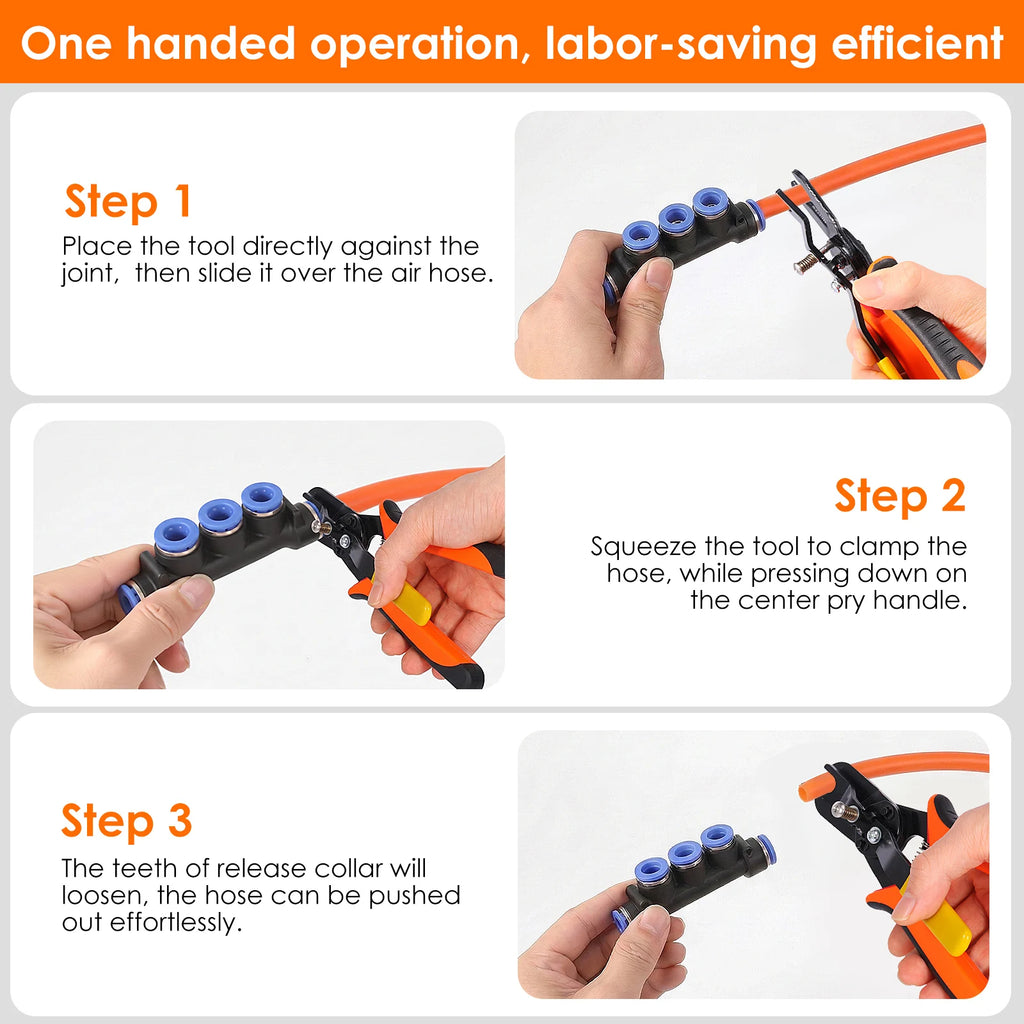 One handed operation, labor-saving efficient

Step 1

Place the tool directly against the joint,  then slide it over the air hose.

Step 2

Squeeze the tool to clamp the hose, while pressing down on the center pry handle.

Step 3

The teeth of release collar will loosen, the hose can be pushed out effortlessly.