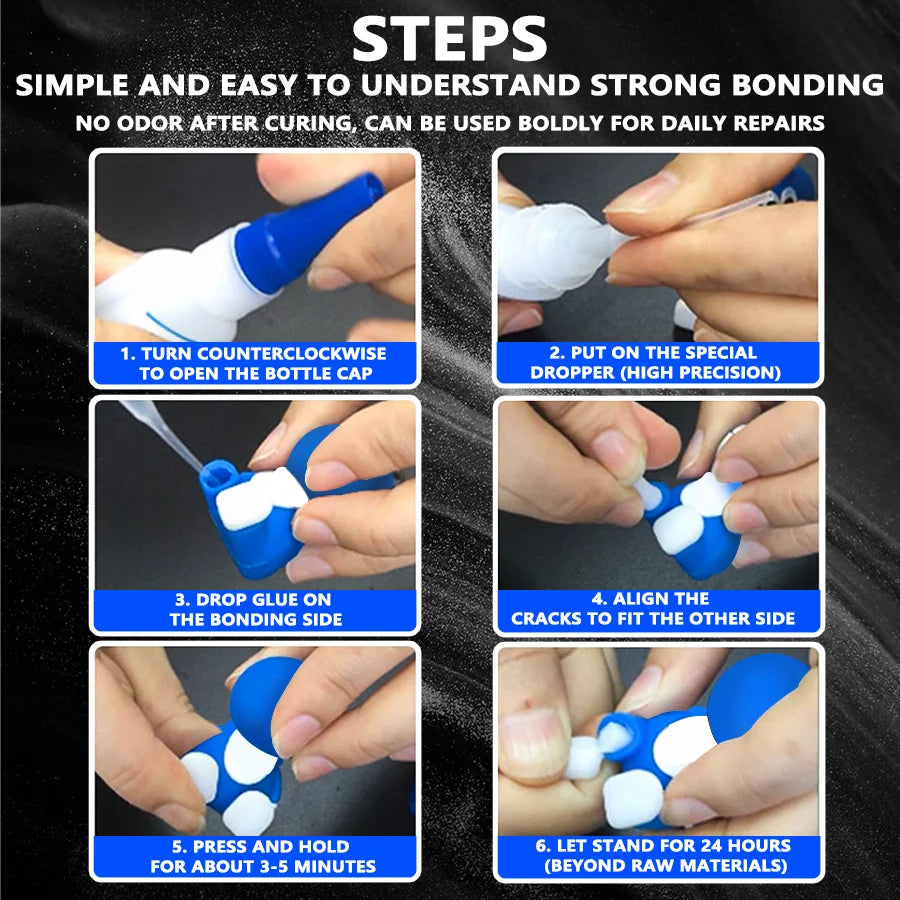 STEPS

SIMPLE AND EASY TO UNDERSTAND STRONG BONDING

NO ODOR AFTER CURING, CAN BE USED BOLDLY FOR DAILY REPAIRS

1. TURN COUNTERCLOCKWISE TO OPEN THE BOTTLE CAP

2. PUT ON THE SPECIAL DROPPER (HIGH PRECISION)

3. DROP GLUE ON THE BONDING SIDE

4. ALIGN THE CRACKS TO FIT THE OTHER SIDE

5. PRESS AND HOLD FOR ABOUT 3-5 MINUTES

6. LET STAND FOR 24 HOURS (BEYOND RAW MATERIALS)