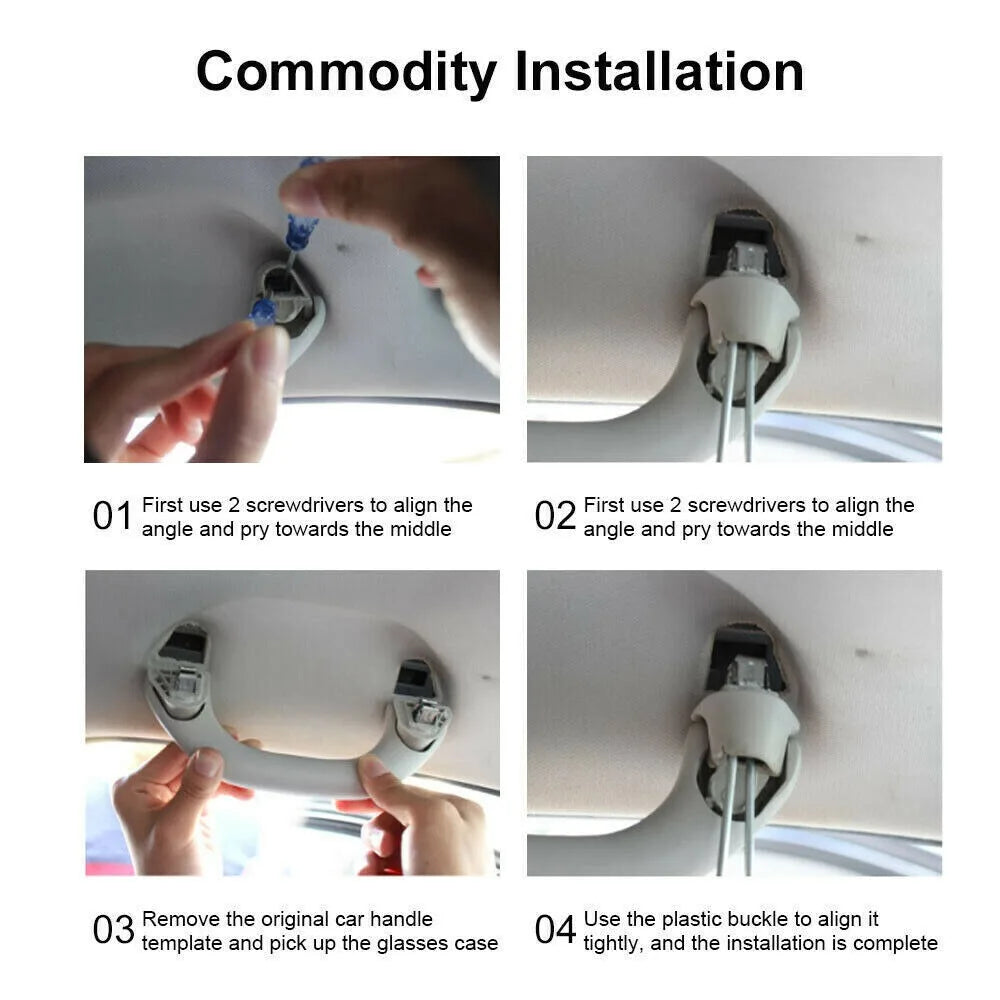 Commodity Installation

01 First use 2 screwdrivers to align the angle and pry towards the middle

02 First use 2 screwdrivers to align the angle and pry towards the middle

03 Remove the original car handle template and pick up the glasses case

04 Use the plastic buckle to align it tightly, and the installation is complete