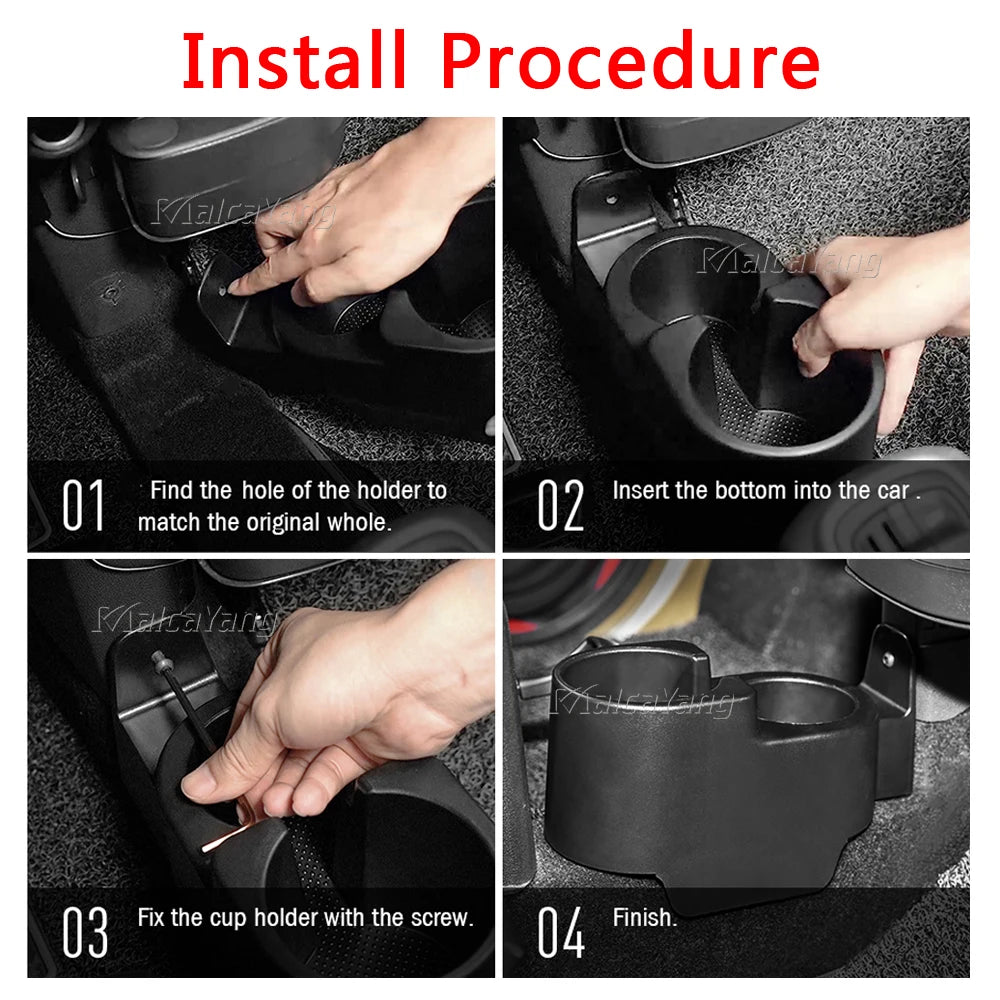 Install Procedure

MalcaYang

01 Find the hole of the holder to match the original whole.

MalcaYang

02 Insert the bottom into the car .

MalcaYang

03 Fix the cup holder with the screw.

MalcaYang

04 Finish.