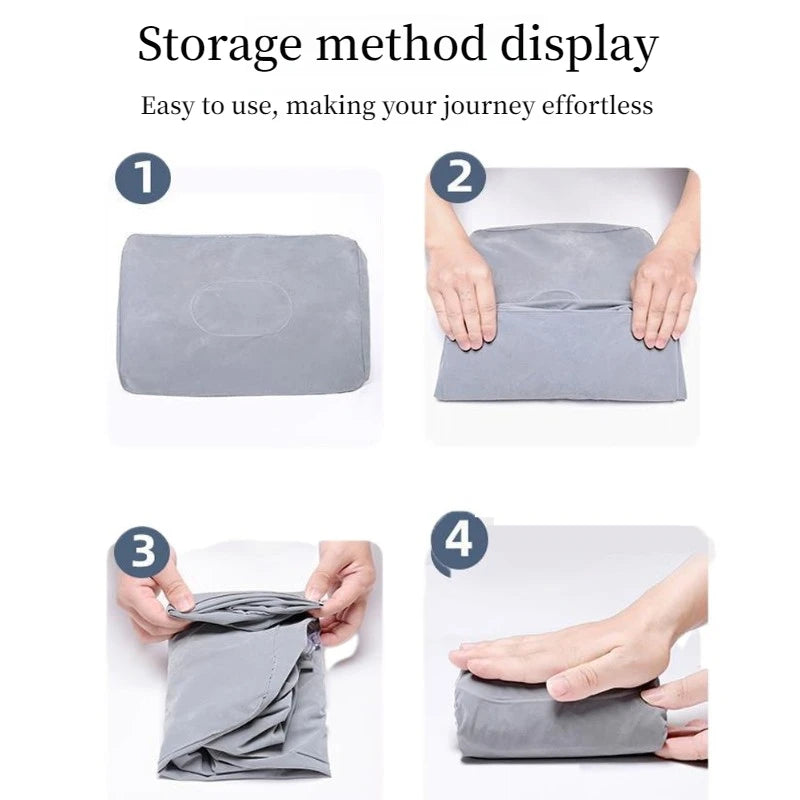 Storage method display

Easy to use, making your journey effortless

1

2

3

4