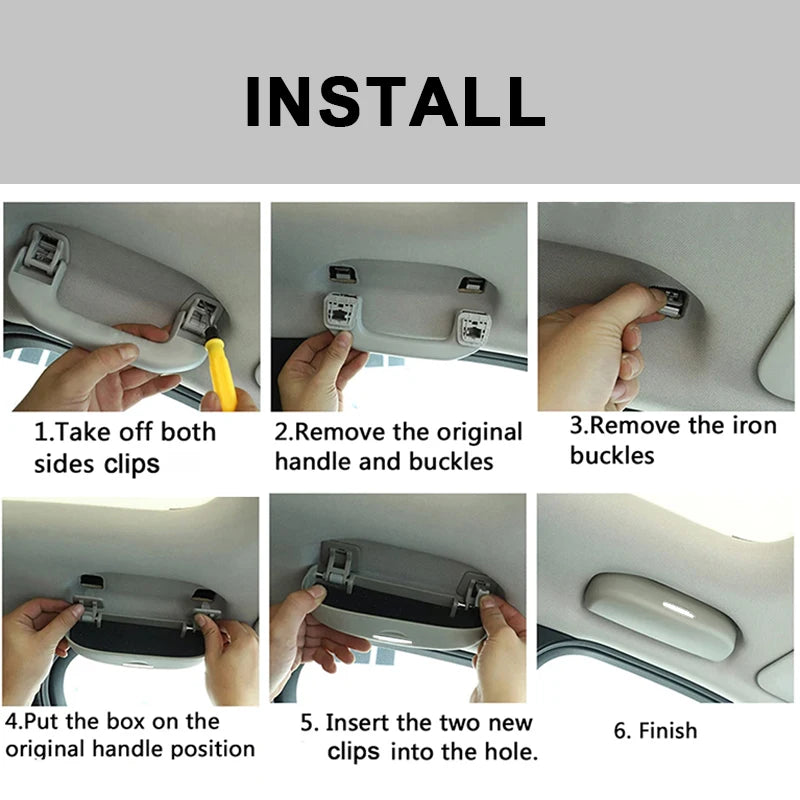 INSTALL

1.Take off both sides clips

2.Remove the original handle and buckles

3.Remove the iron buckles

4.Put the box on the original handle position

5. Insert the two new clips into the hole.

6. Finish