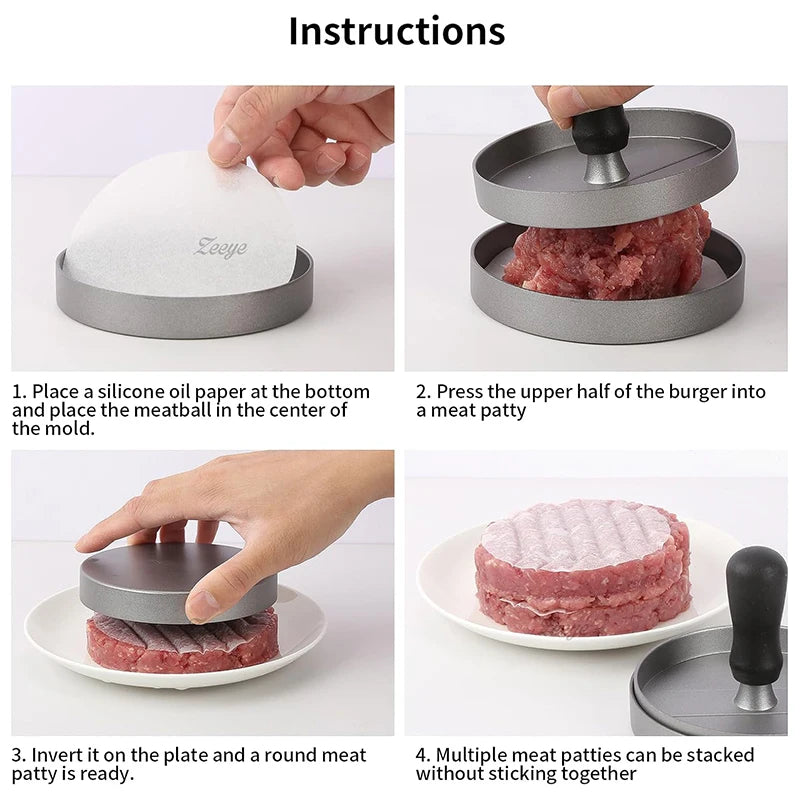 Instructions

Zeeye

1. Place a silicone oil paper at the bottom and place the meatball in the center of the mold.

2. Press the upper half of the burger into a meat patty

3. Invert it on the plate and a round meat patty is ready.

4. Multiple meat patties can be stacked without sticking together