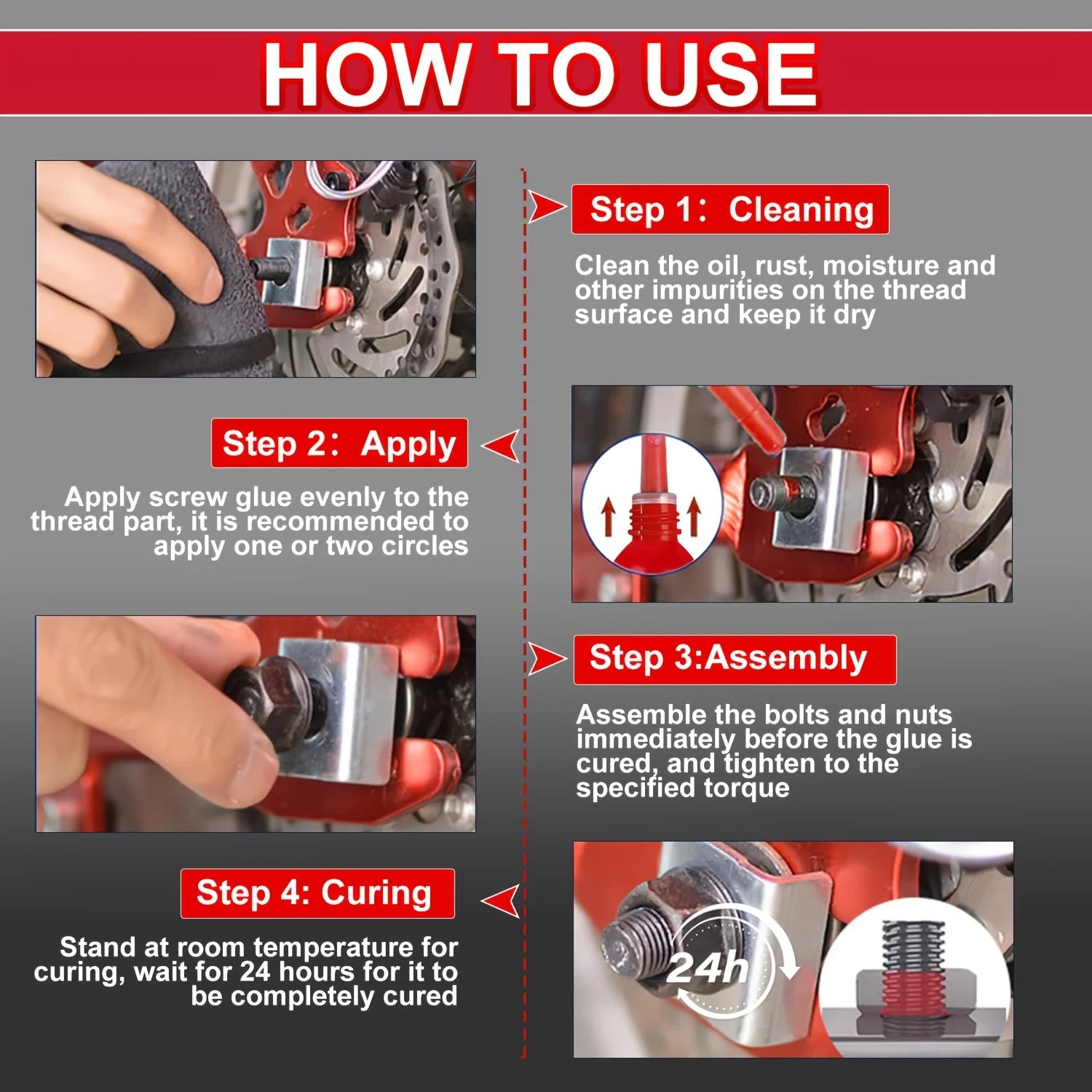 HOW TO USE

Step 1： Cleaning

Clean the oil, rust, moisture and other impurities on the thread surface and keep it dry

Step 2： Apply

Apply screw glue evenly to the thread part, it is recommended to apply one or two circles

Step 3:Assembly

Assemble the bolts and nuts immediately before the glue is cured, and tighten to the specified torque

Step 4: Curing

Stand at room temperature for curing, wait for 24 hours for it to be completely cured

24h