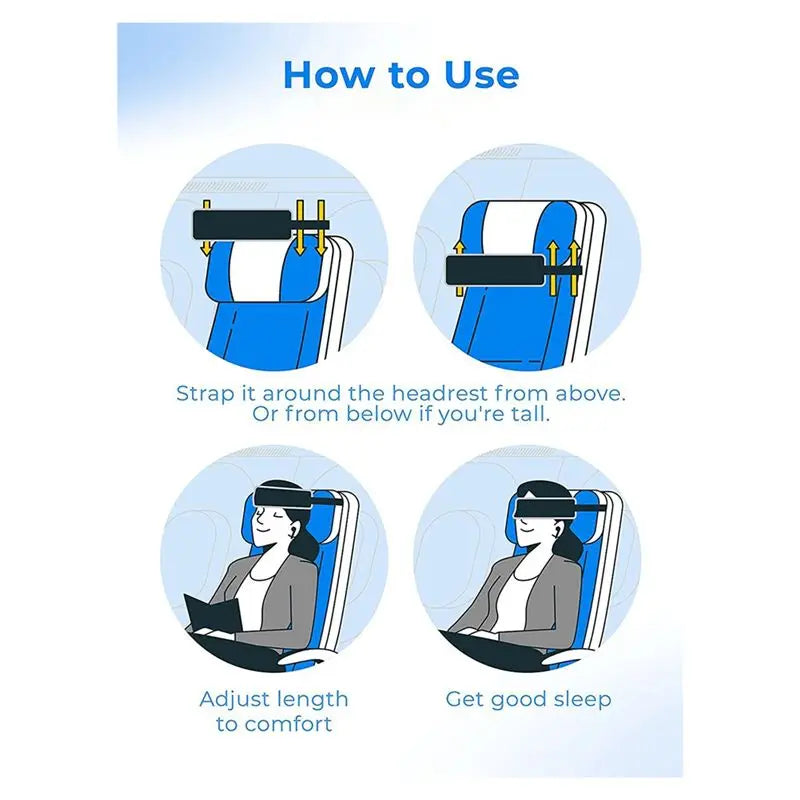 How to Use

Strap it around the headrest from above. Or from below if you're tall.

Adjust length to comfort

Get good sleep