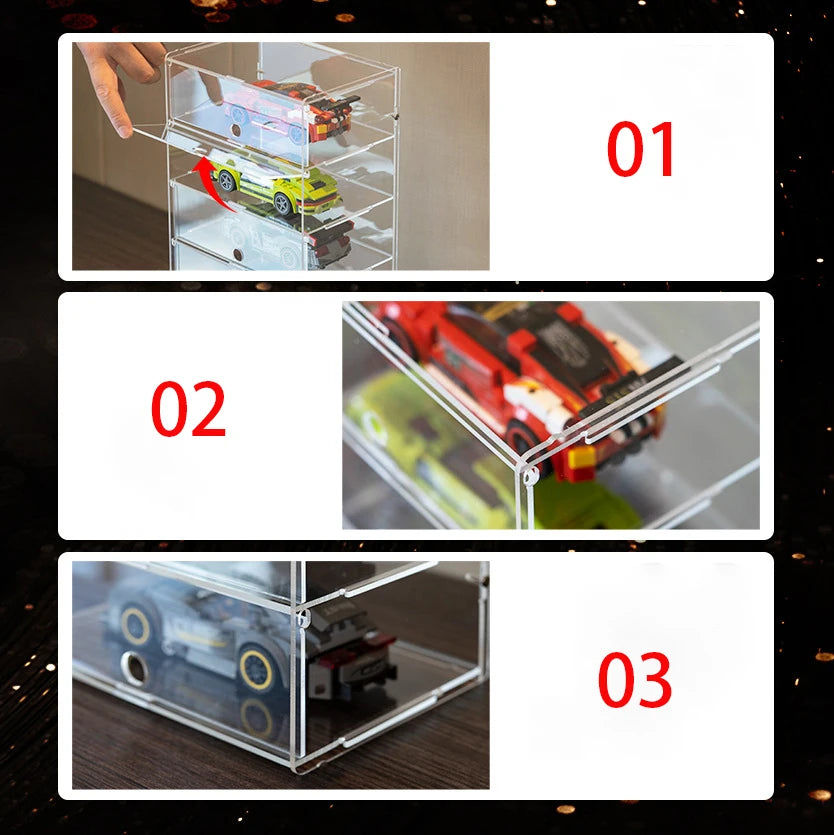 01

02

03