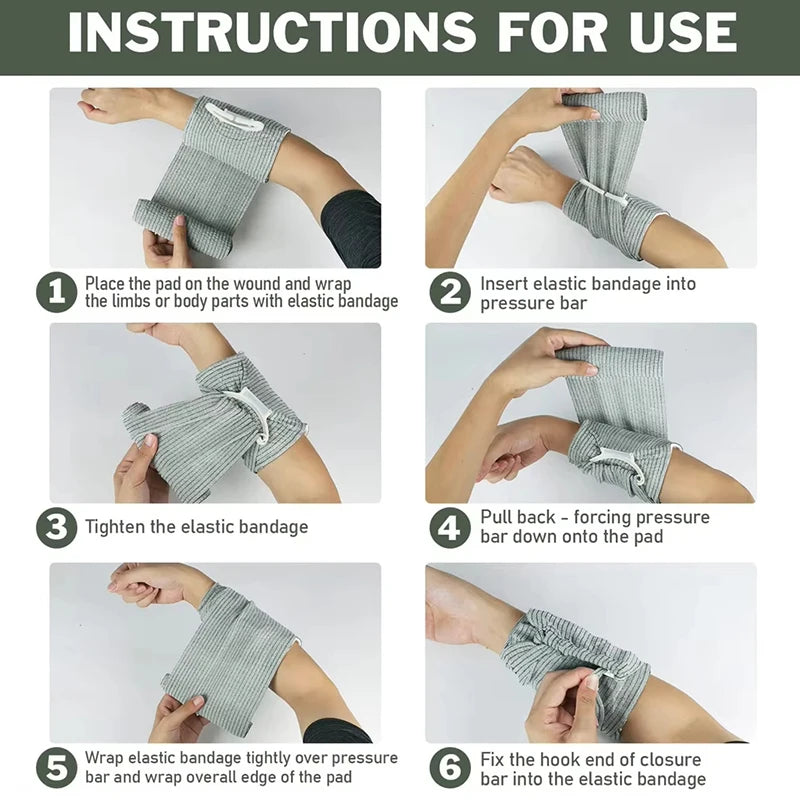 INSTRUCTIONS FOR USE

1 Place the pad on the wound and wrap the limbs or body parts with elastic bandage

2 Insert elastic bandage into pressure bar

3 Tighten the elastic bandage

4 Pull back - forcing pressure bar down onto the pad

5 Wrap elastic bandage tightly over pressure bar and wrap overall edge of the pad

6 Fix the hook end of closure bar into the elastic bandage