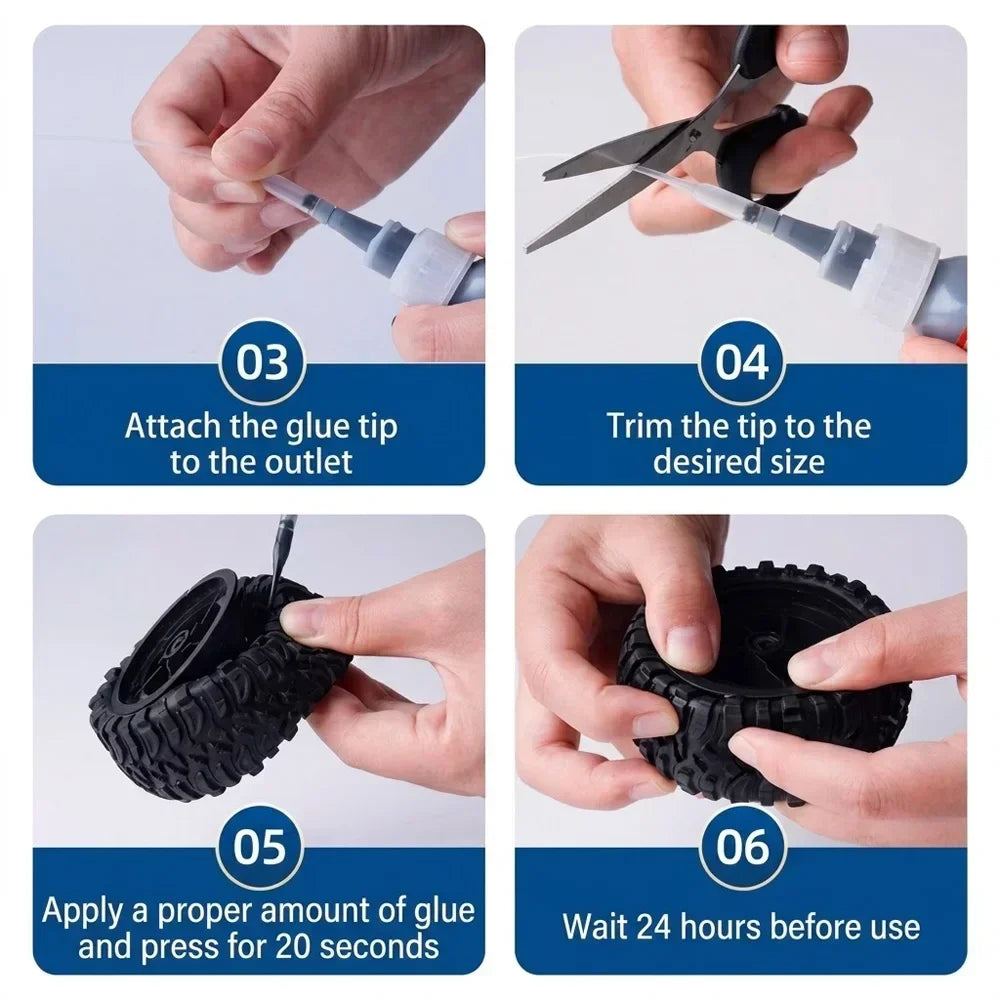 03
Attach the glue tip to the outlet

04
Trim the tip to the desired size

05
Apply a proper amount of glue and press for 20 seconds

06
Wait 24 hours before use