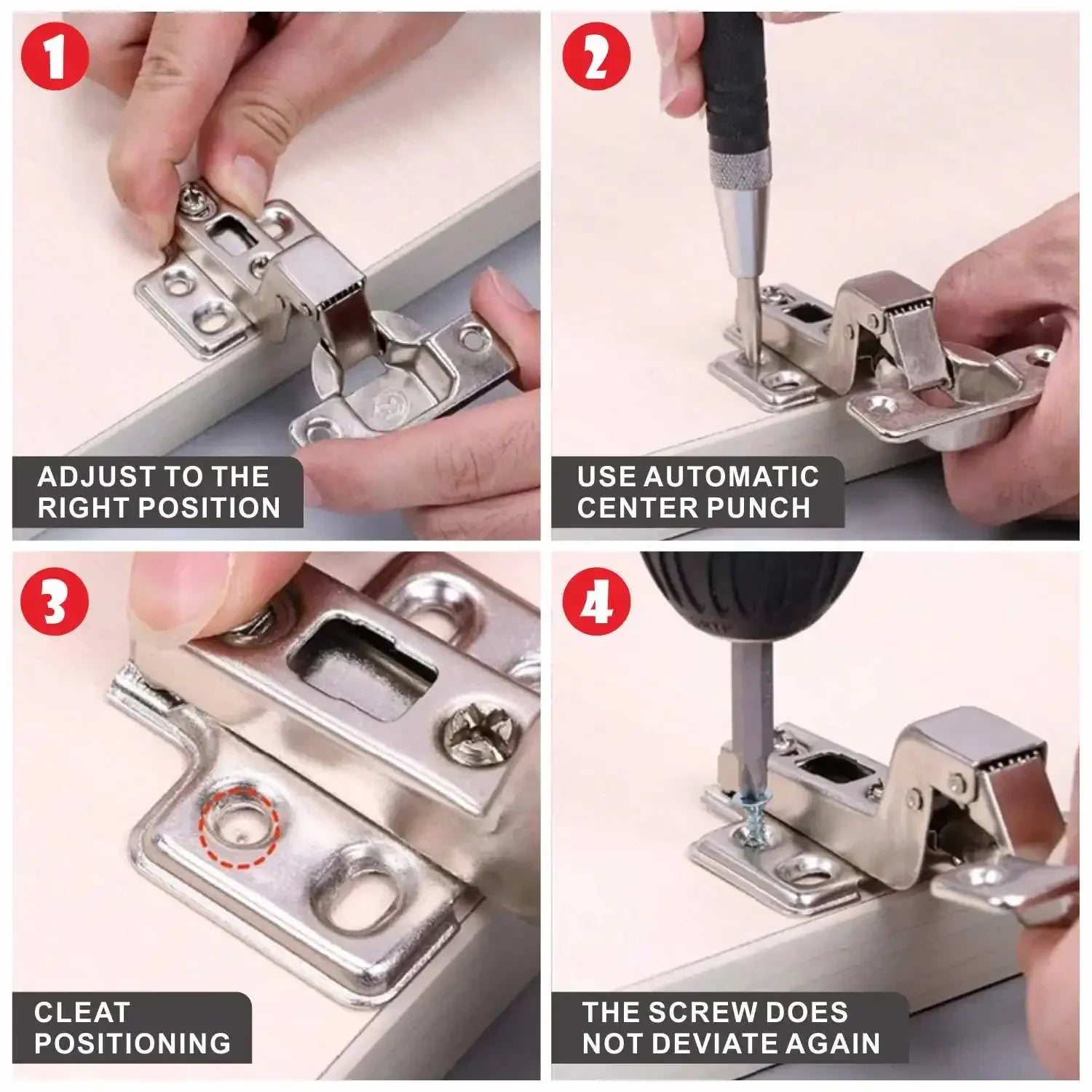 1

ADJUST TO THE RIGHT POSITION

2

USE AUTOMATIC CENTER PUNCH

3

CLEAT POSITIONING

4

THE SCREW DOES NOT DEVIATE AGAIN