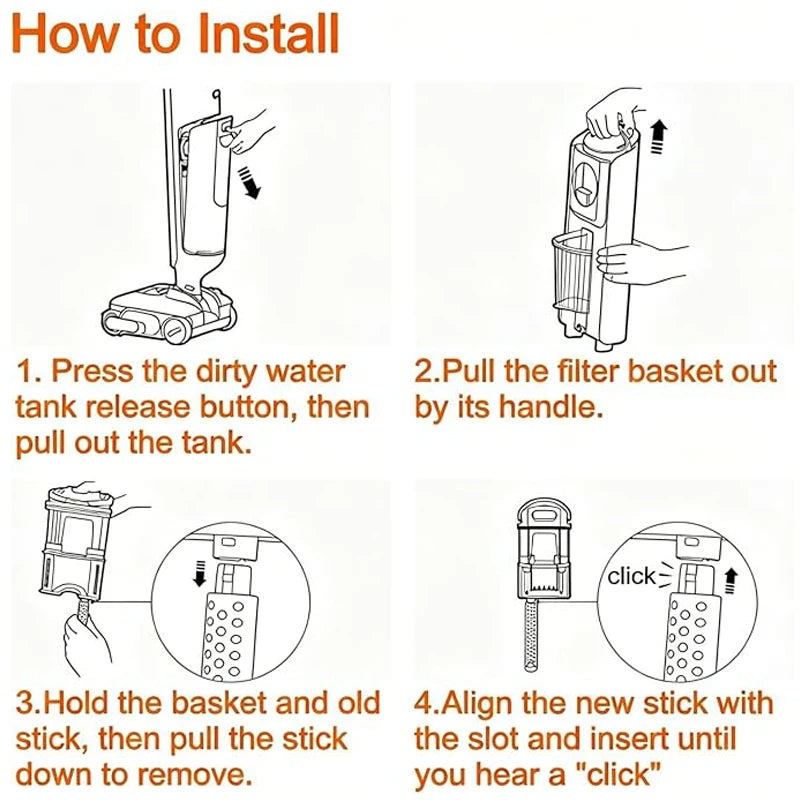 How to Install

1. Press the dirty water tank release button, then pull out the tank.

2.Pull the filter basket out by its handle.

3.Hold the basket and old stick, then pull the stick down to remove.

click

4.Align the new stick with the slot and insert until you hear a "click"