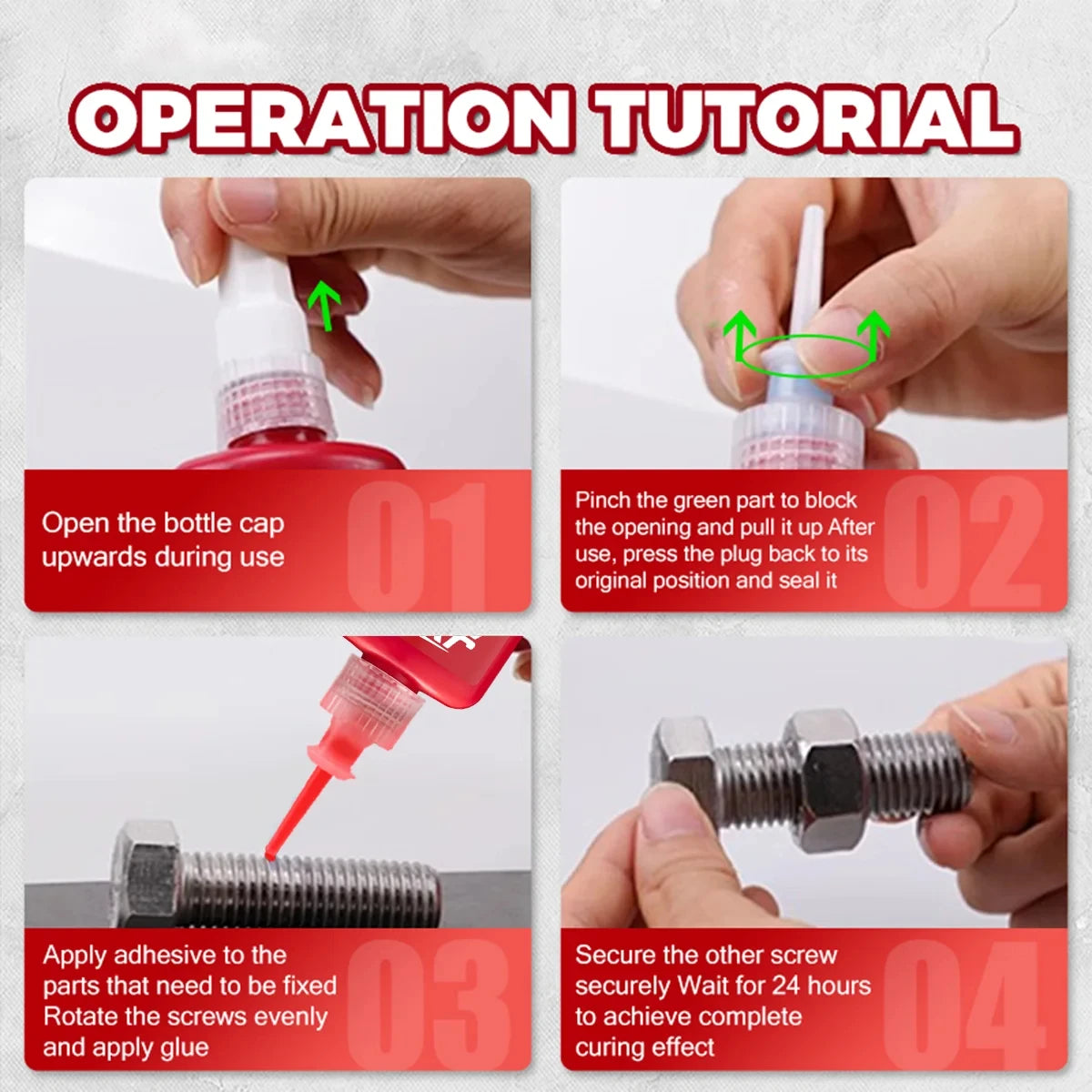 OPERATION TUTORIAL

Open the bottle cap upwards during use

01

Pinch the green part to block the opening and pull it up After use, press the plug back to its original position and seal it

02

Apply adhesive to the parts that need to be fixed Rotate the screws evenly and apply glue

03

Secure the other screw securely Wait for 24 hours to achieve complete curing effect

04