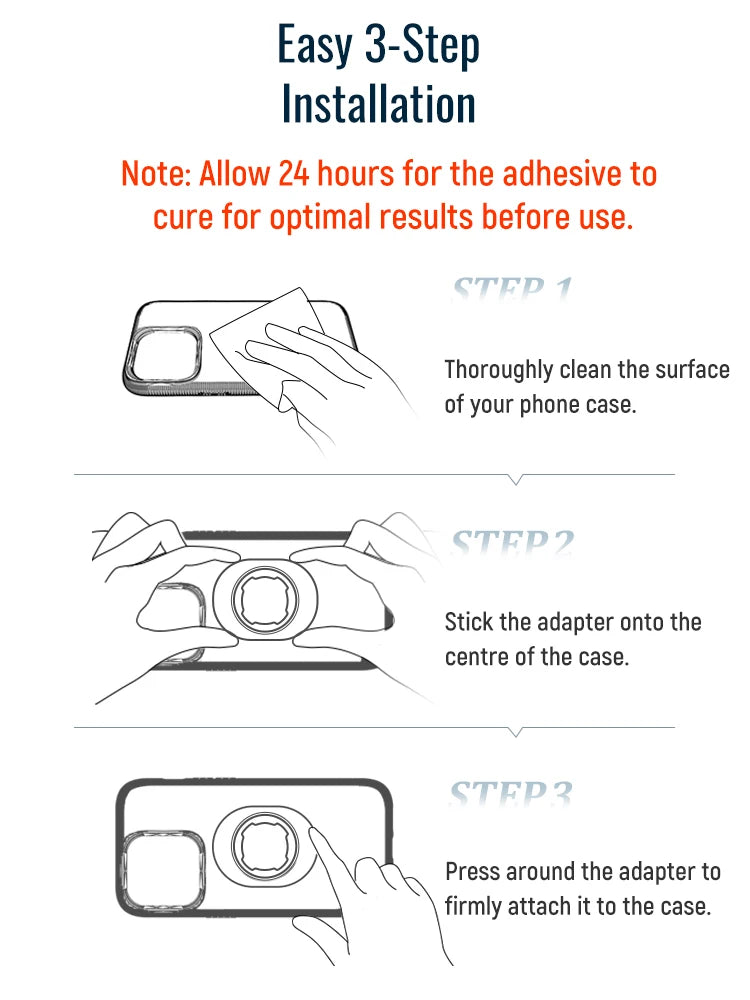 Easy 3-Step Installation

Note: Allow 24 hours for the adhesive to cure for optimal results before use.

STEP 1

Thoroughly clean the surface of your phone case.

STEP 2

Stick the adapter onto the centre of the case.

STEP 3

Press around the adapter to firmly attach it to the case.