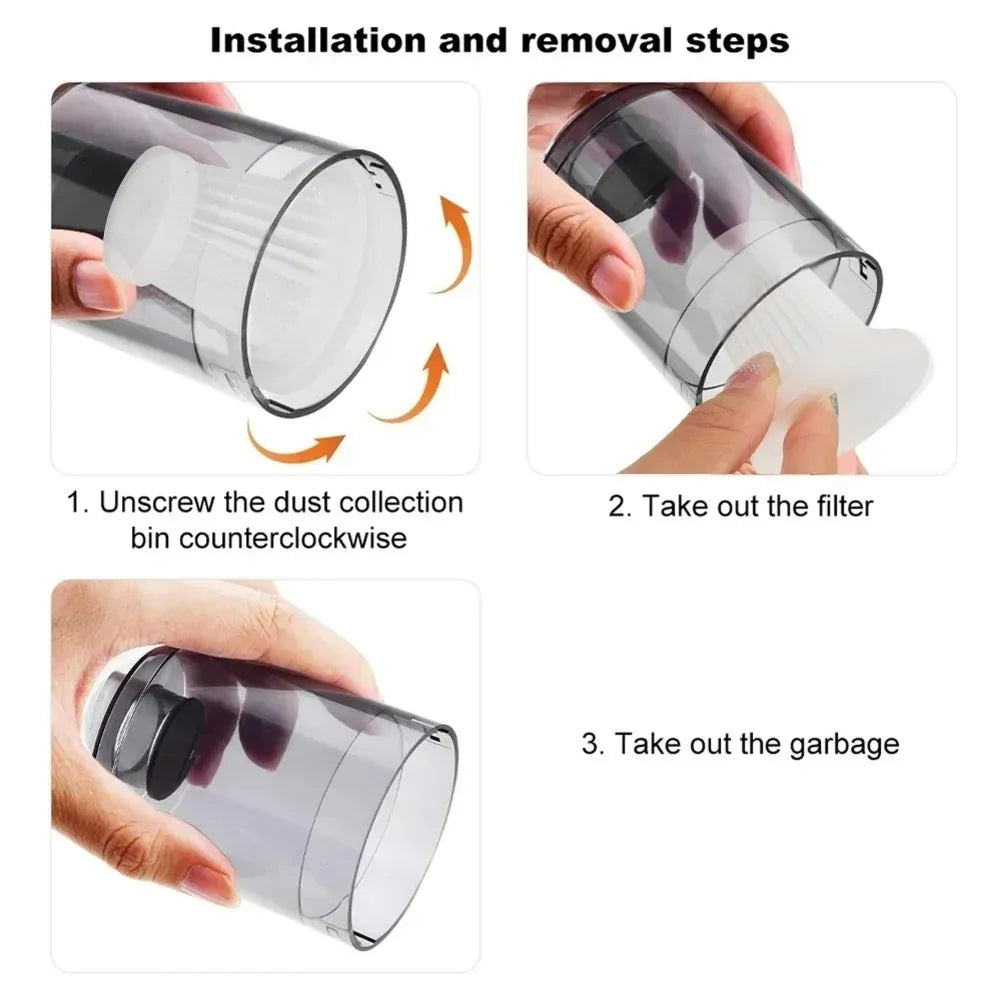 Installation and removal steps

1. Unscrew the dust collection bin counterclockwise

2. Take out the filter

3. Take out the garbage