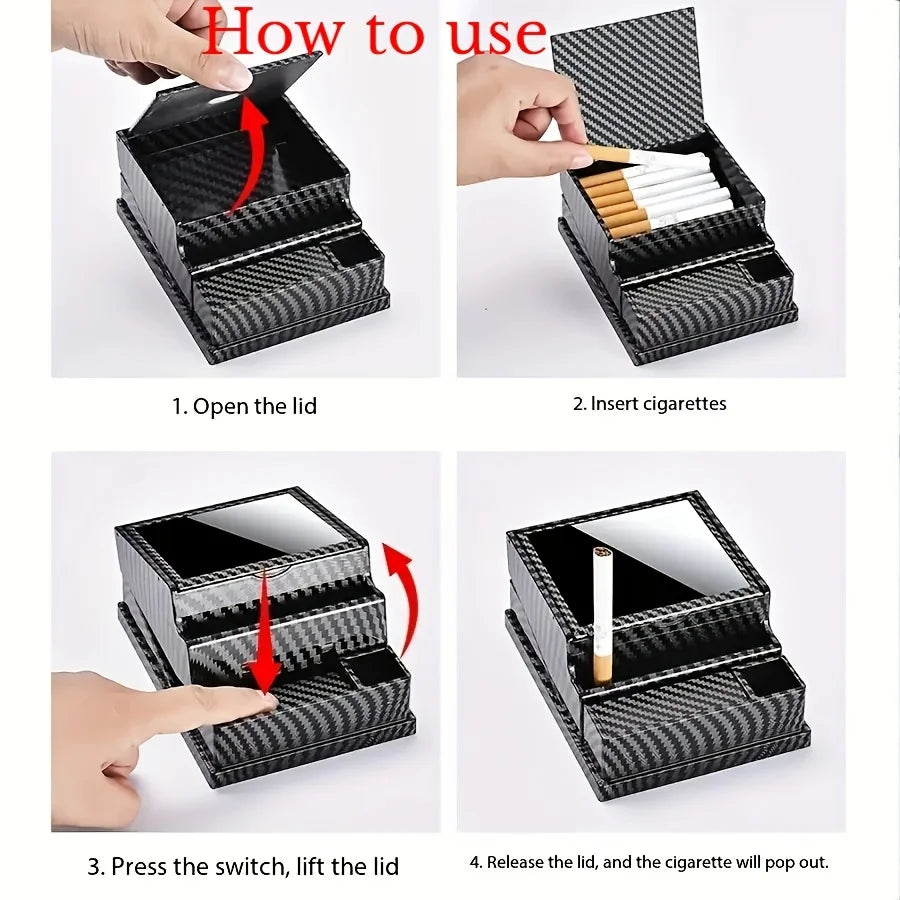 How to use

1. Open the lid

2. Insert cigarettes

3. Press the switch, lift the lid

4. Release the lid, and the cigarette will pop out.