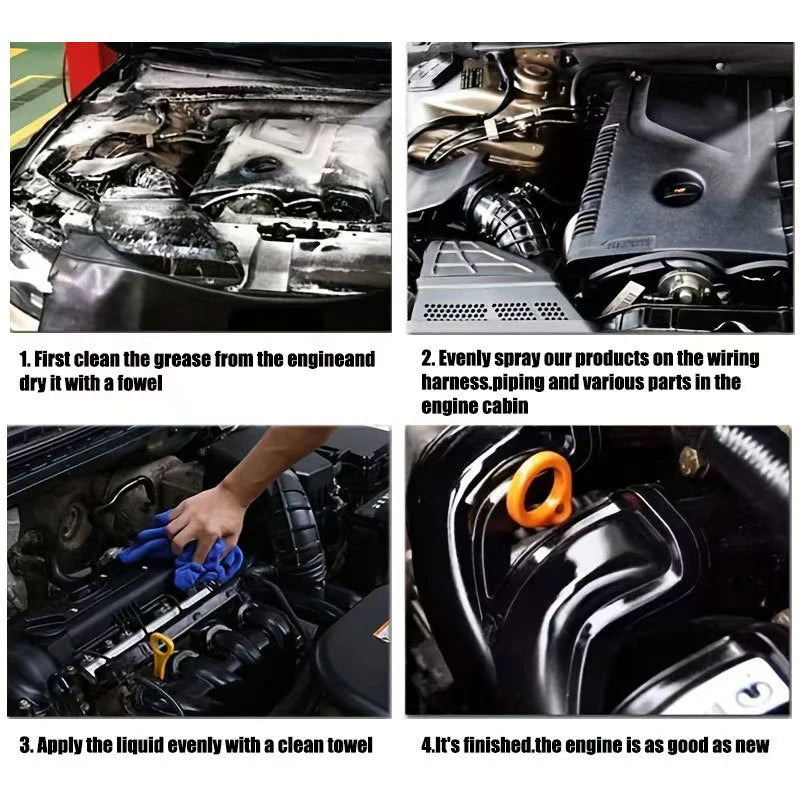 1. First clean the grease from the engineand dry it with a fowel

2. Evenly spray our products on the wiring harness.piping and various parts in the engine cabin

3. Apply the liquid evenly with a clean towel

4.It's finished.the engine is as good as new