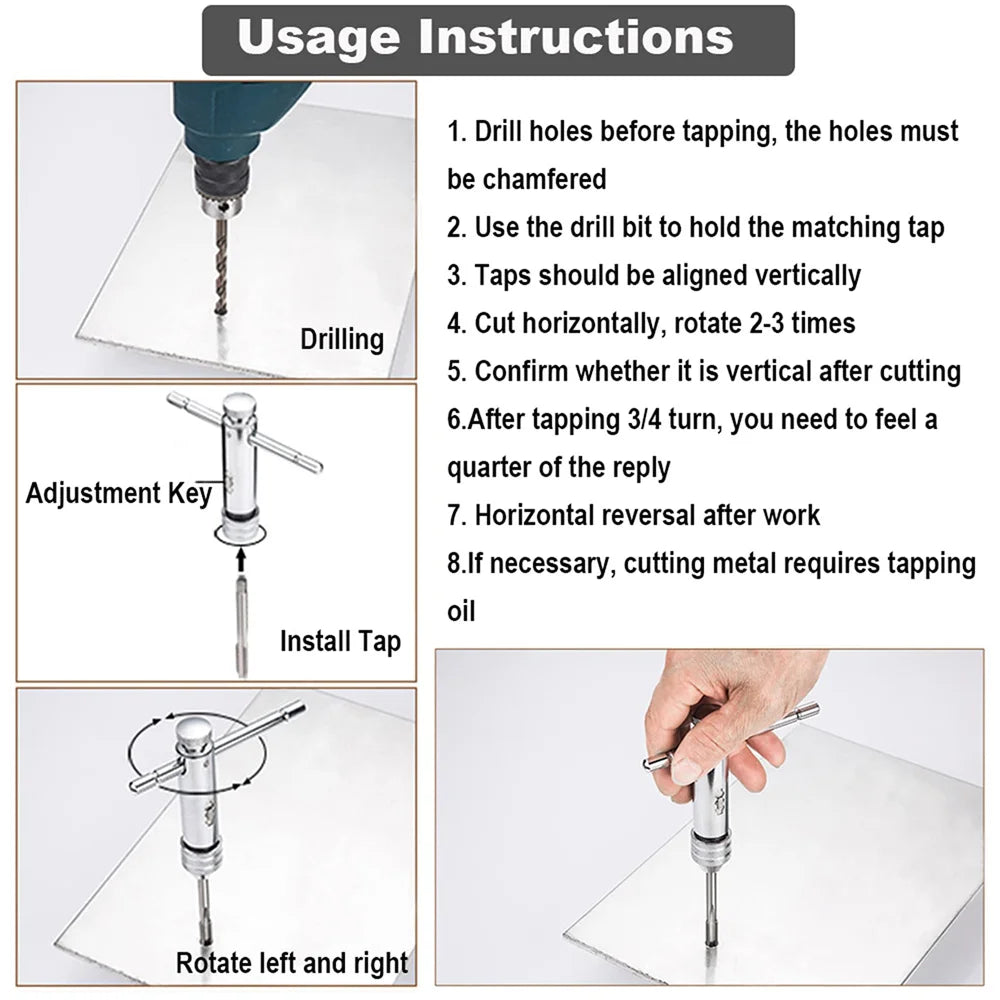 Usage Instructions

Drilling

Adjustment Key

Install Tap

Rotate left and right

1. Drill holes before tapping, the holes must be chamfered

2. Use the drill bit to hold the matching tap

3. Taps should be aligned vertically

4. Cut horizontally, rotate 2-3 times

5. Confirm whether it is vertical after cutting

6.After tapping 3/4 turn, you need to feel a quarter of the reply

7. Horizontal reversal after work

8.If necessary, cutting metal requires tapping oil