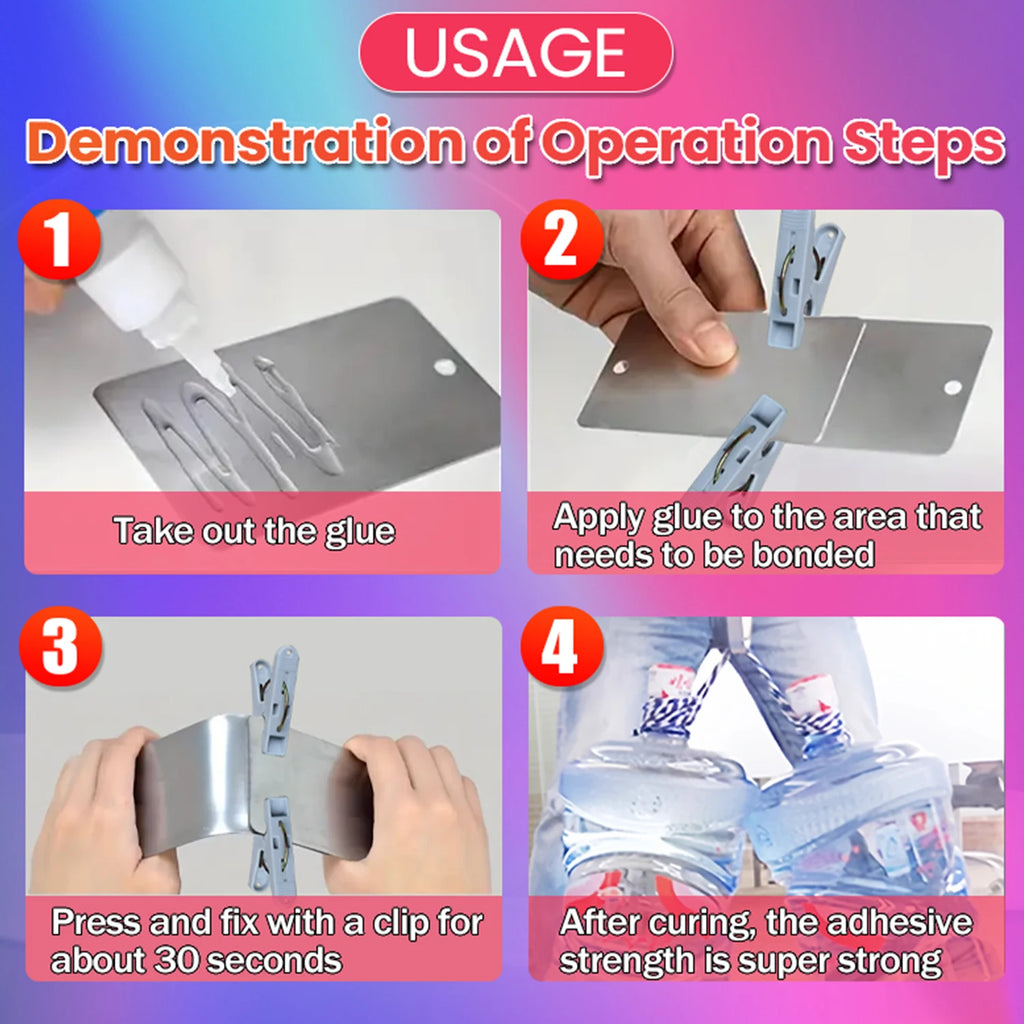 USAGE

Demonstration of Operation Steps

1

Take out the glue

2

Apply glue to the area that needs to be bonded

3

Press and fix with a clip for about 30 seconds

4

After curing, the adhesive strength is super strong