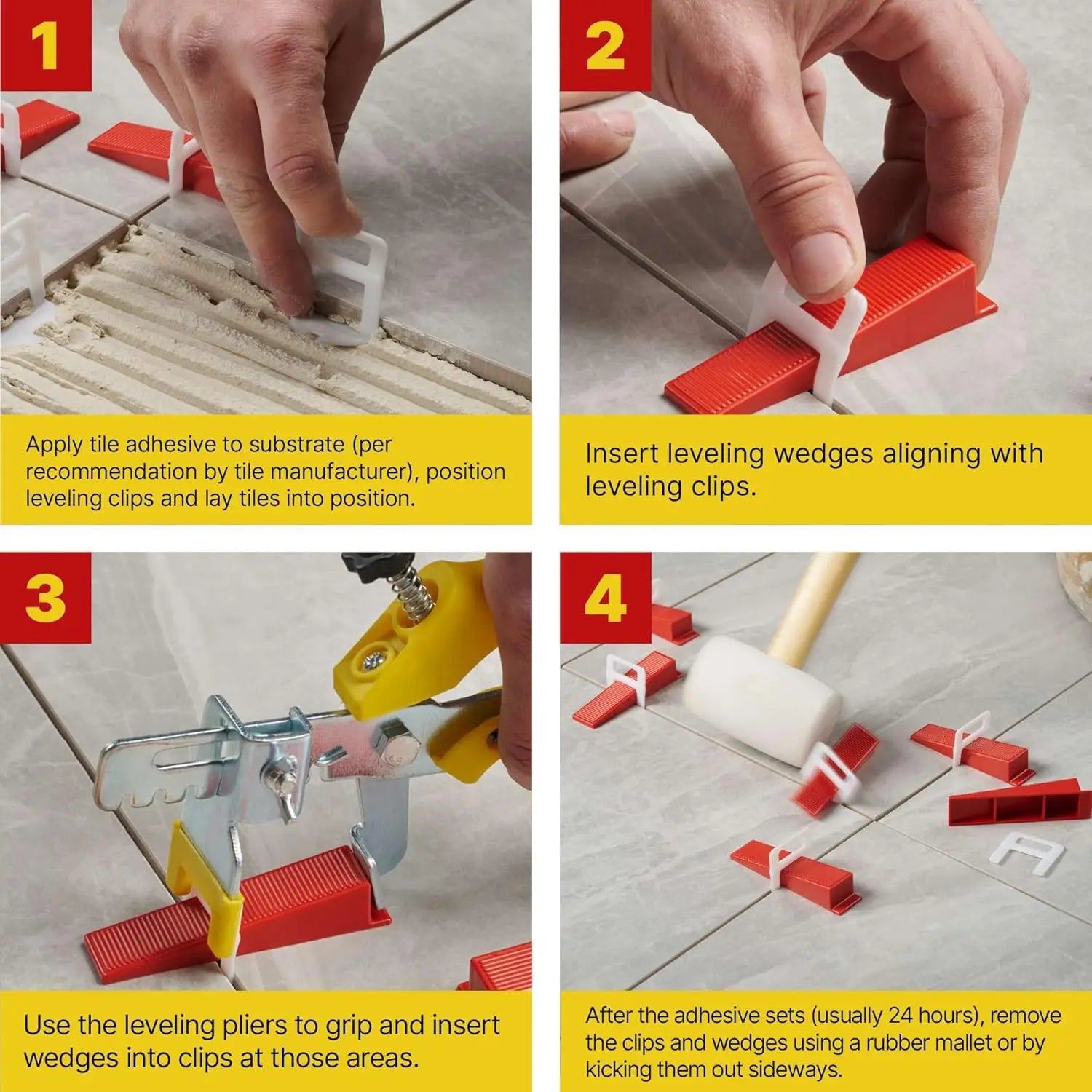 1

Apply tile adhesive to substrate (per recommendation by tile manufacturer), position leveling clips and lay tiles into position.

2

Insert leveling wedges aligning with leveling clips.

3

Use the leveling pliers to grip and insert wedges into clips at those areas.

4

After the adhesive sets (usually 24 hours), remove the clips and wedges using a rubber mallet or by kicking them out sideways.