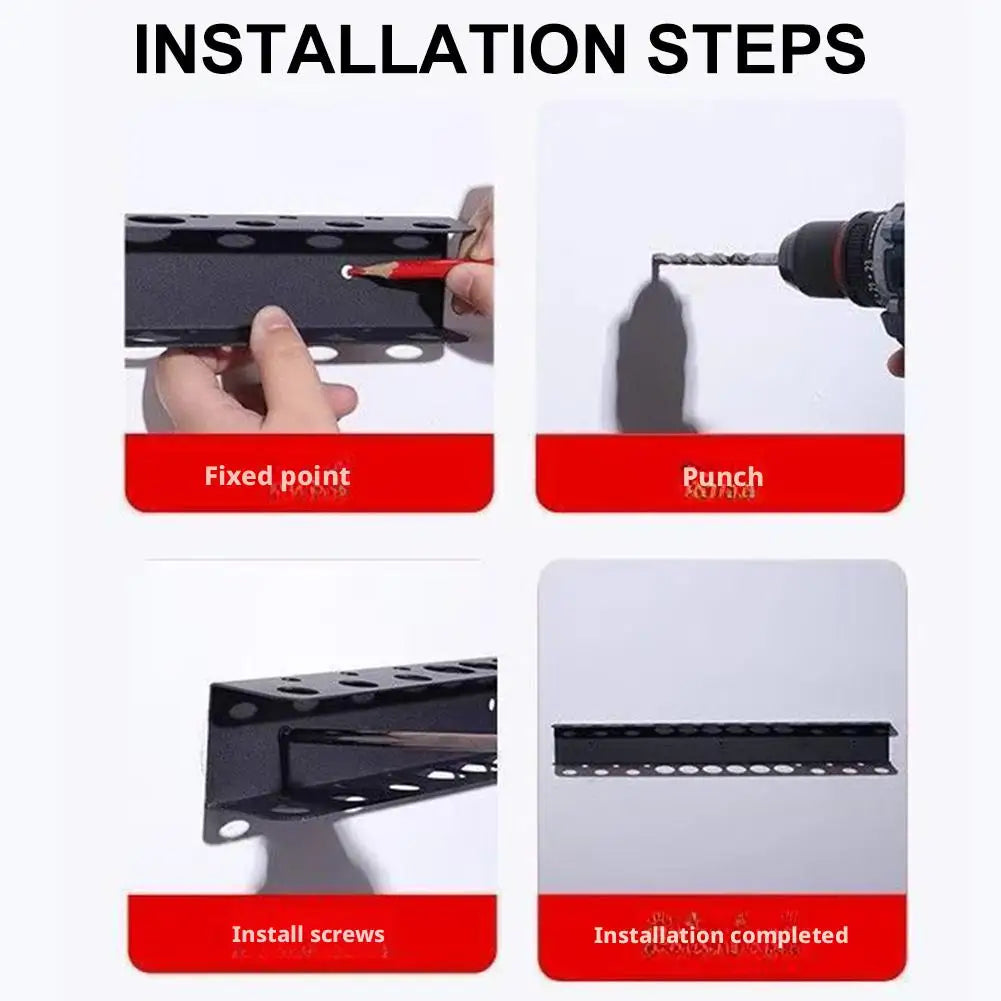 INSTALLATION STEPS

Fixed point

Punch

Install screws

Installation completed