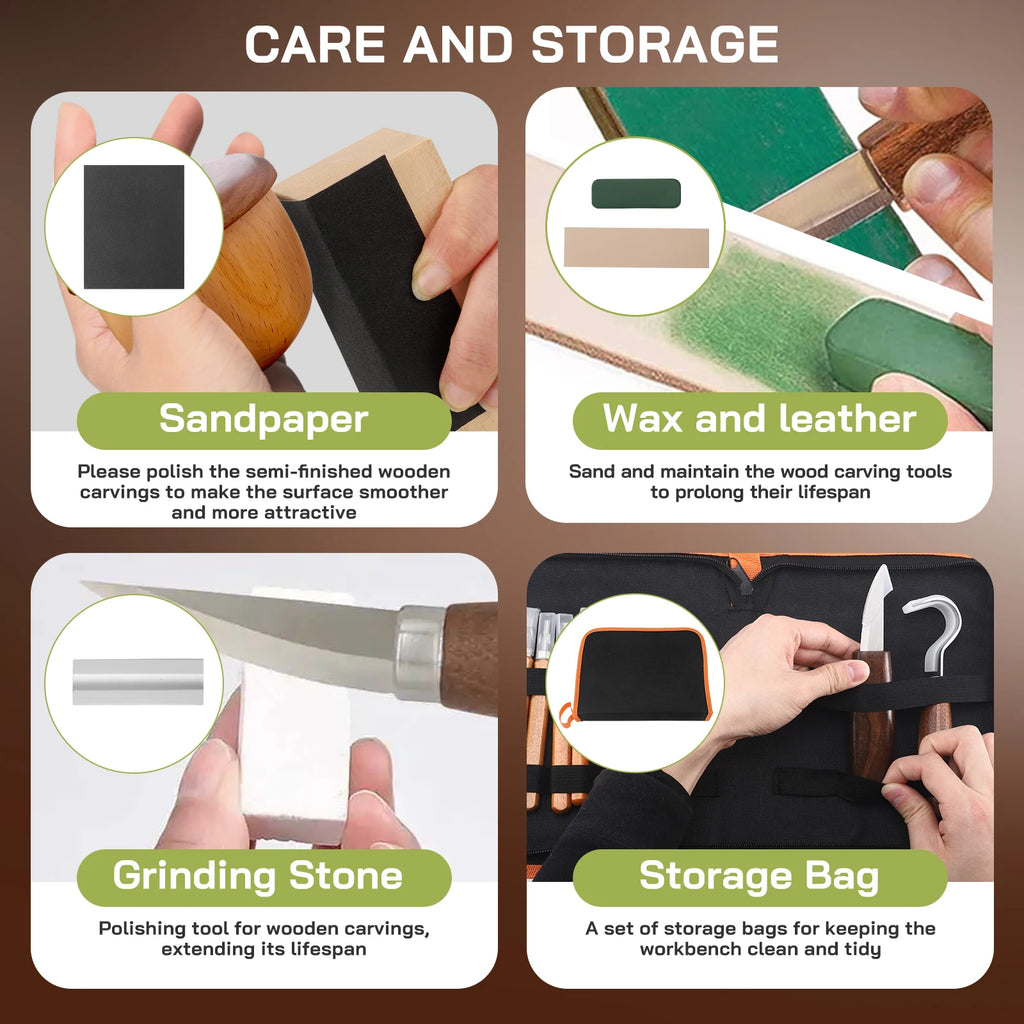 CARE AND STORAGE

Sandpaper

Please polish the semi-finished wooden carvings to make the surface smoother and more attractive

Wax and leather

Sand and maintain the wood carving tools to prolong their lifespan

Grinding Stone

Polishing tool for wooden carvings, extending its lifespan

Storage Bag

A set of storage bags for keeping the workbench clean and tidy