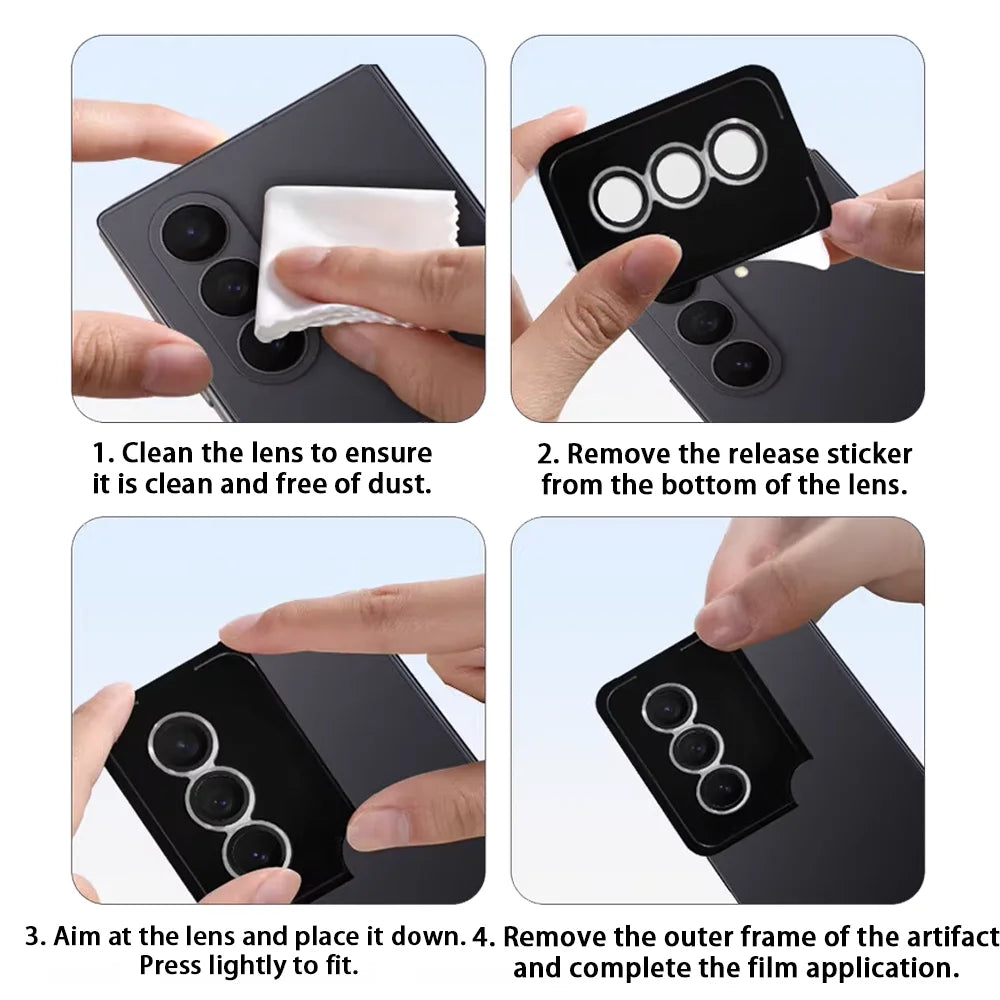 1. Clean the lens to ensure it is clean and free of dust.

2. Remove the release sticker from the bottom of the lens.

3. Aim at the lens and place it down. Press lightly to fit.

4. Remove the outer frame of the artifact and complete the film application.