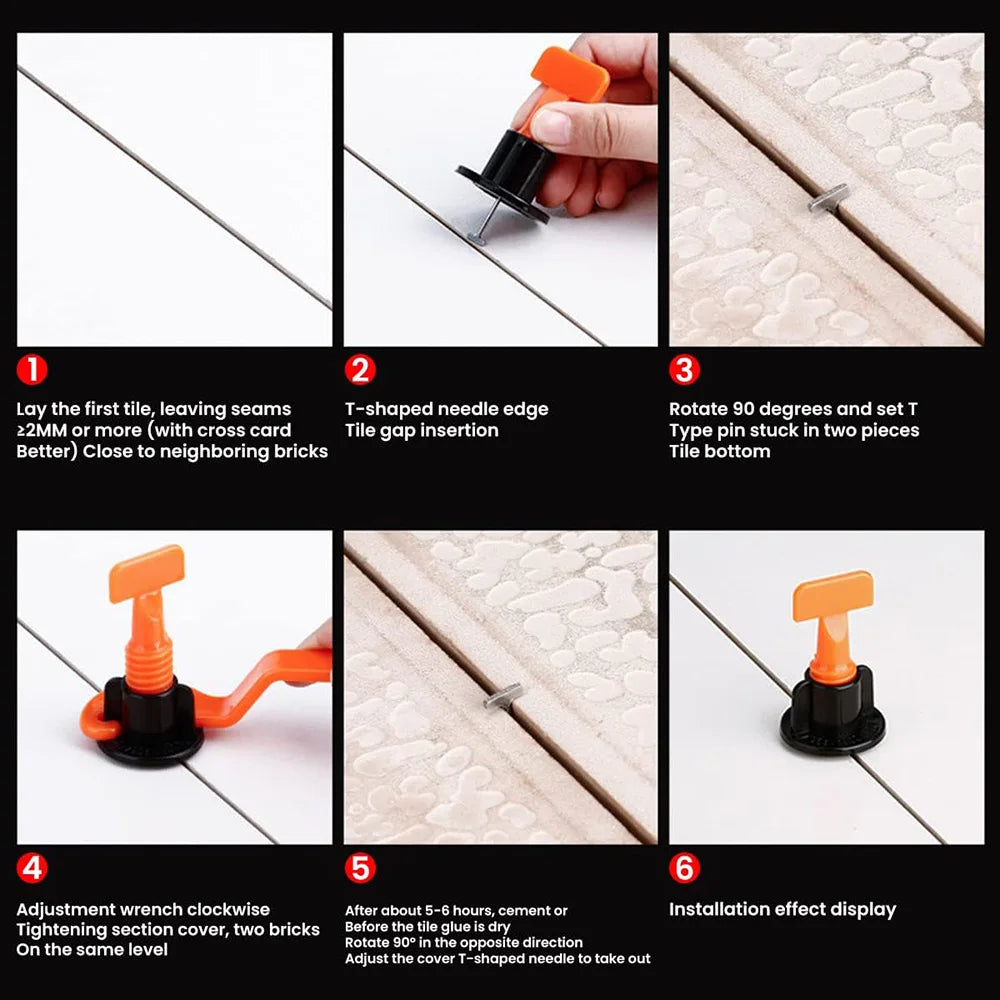 1

Lay the first tile, leaving seams ≥2MM or more (with cross card Better) Close to neighboring bricks

2

T-shaped needle edge Tile gap insertion

3

Rotate 90 degrees and set T Type pin stuck in two pieces Tile bottom

4

Adjustment wrench clockwise Tightening section cover, two bricks On the same level

5

After about 5-6 hours, cement or Before the tile glue is dry Rotate 90° in the opposite direction Adjust the cover T-shaped needle to take out

6

Installation effect display