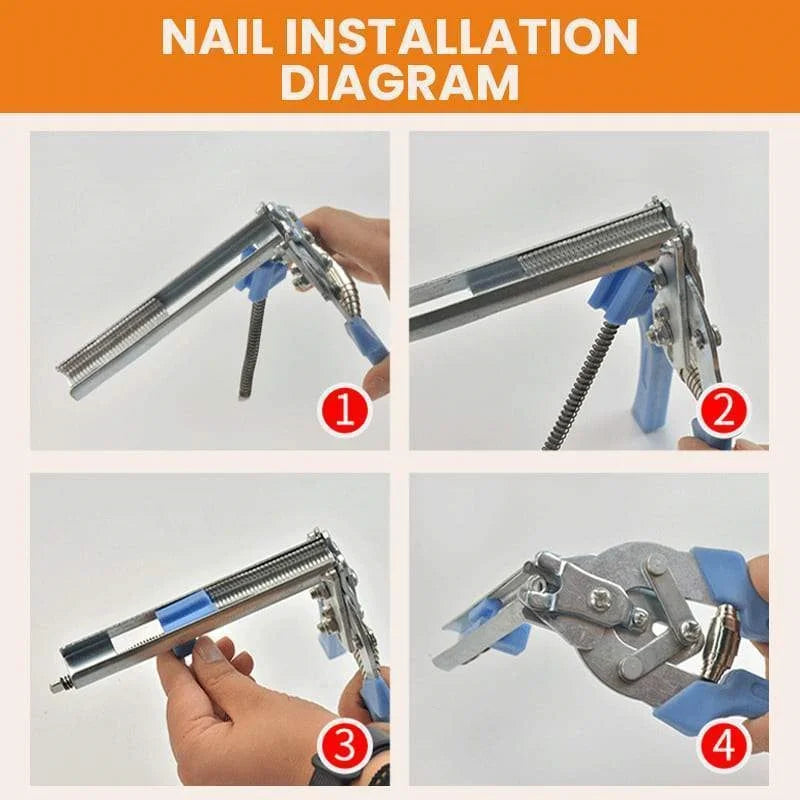 NAIL INSTALLATION DIAGRAM

1

2

3

4