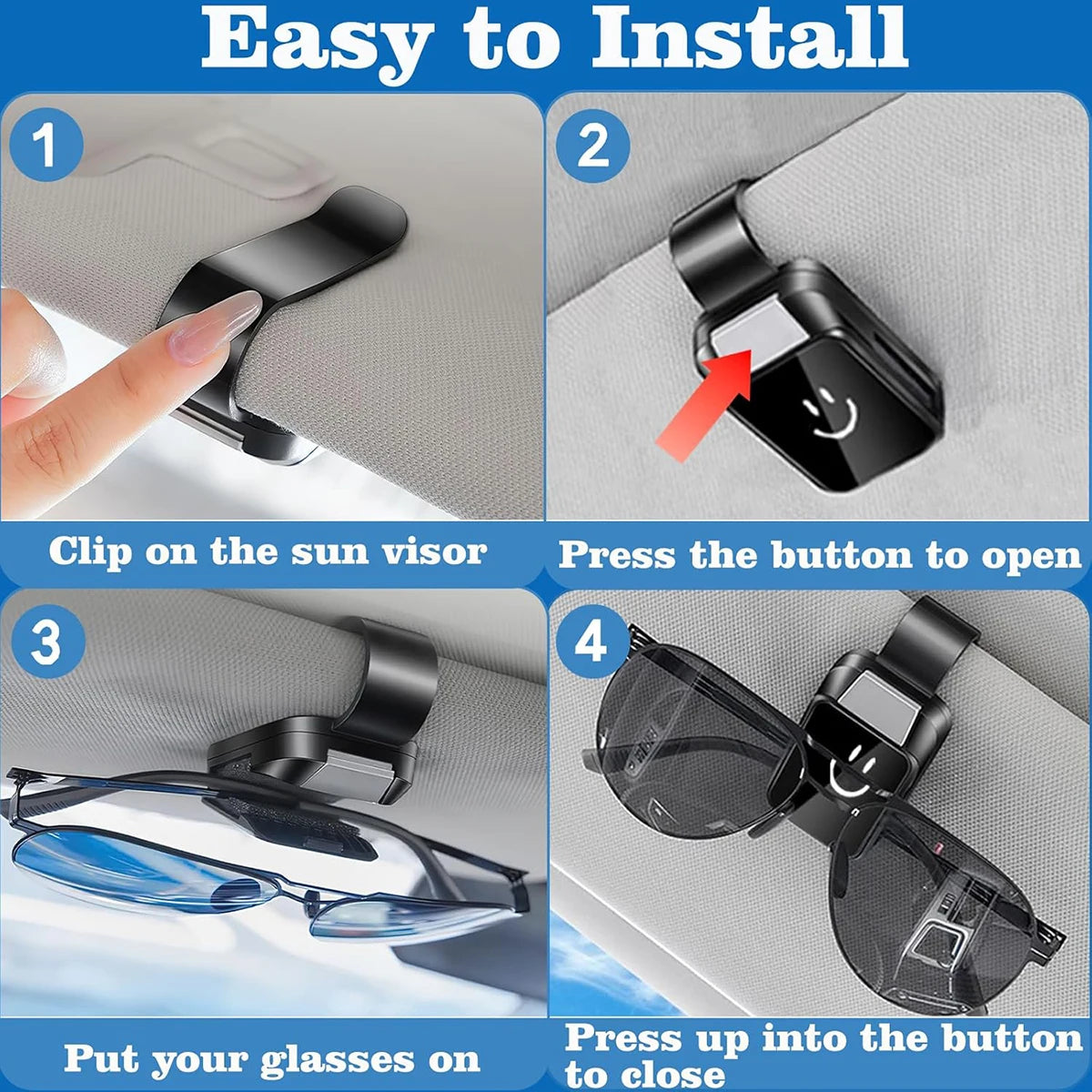 Easy to Install

1

Clip on the sun visor

2

Press the button to open

3

Put your glasses on

4

Press up into the button to close