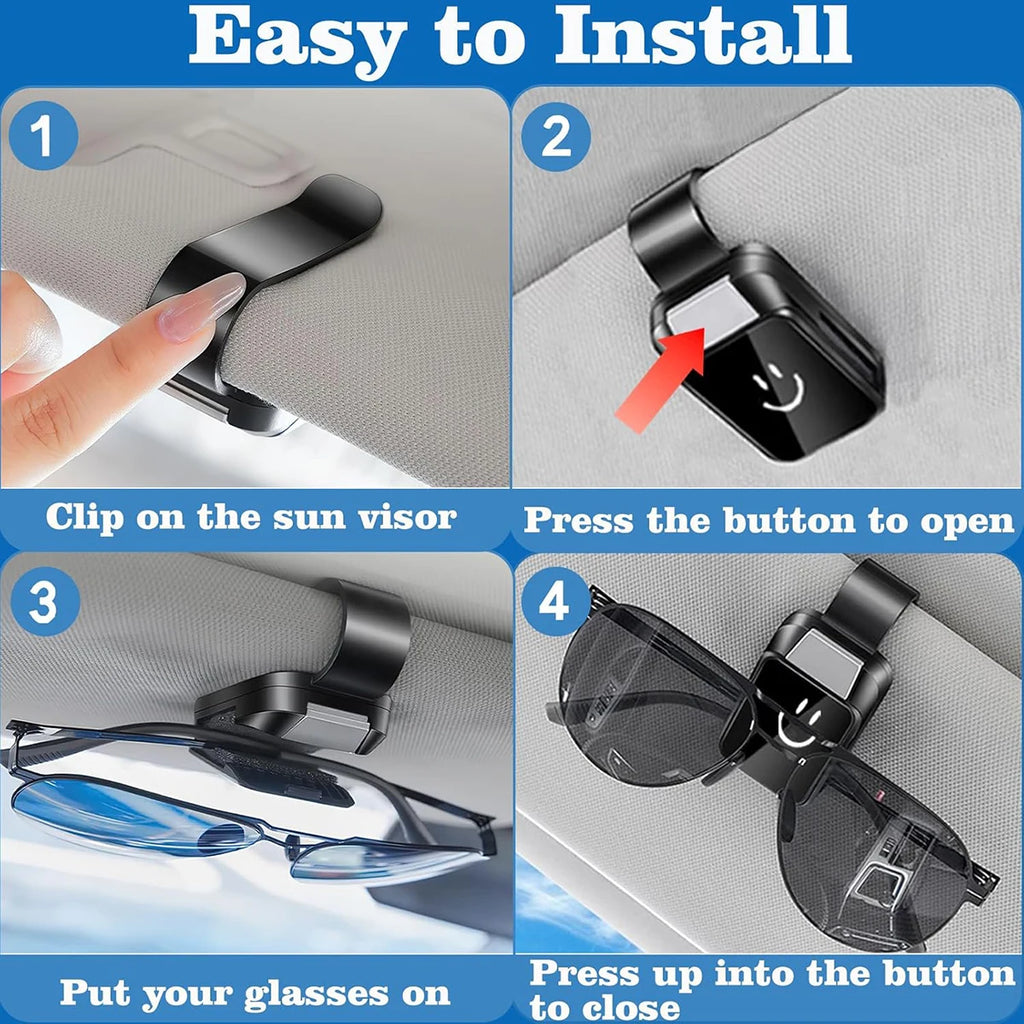 Easy to Install

1

Clip on the sun visor

2

Press the button to open

3

Put your glasses on

4

Press up into the button to close