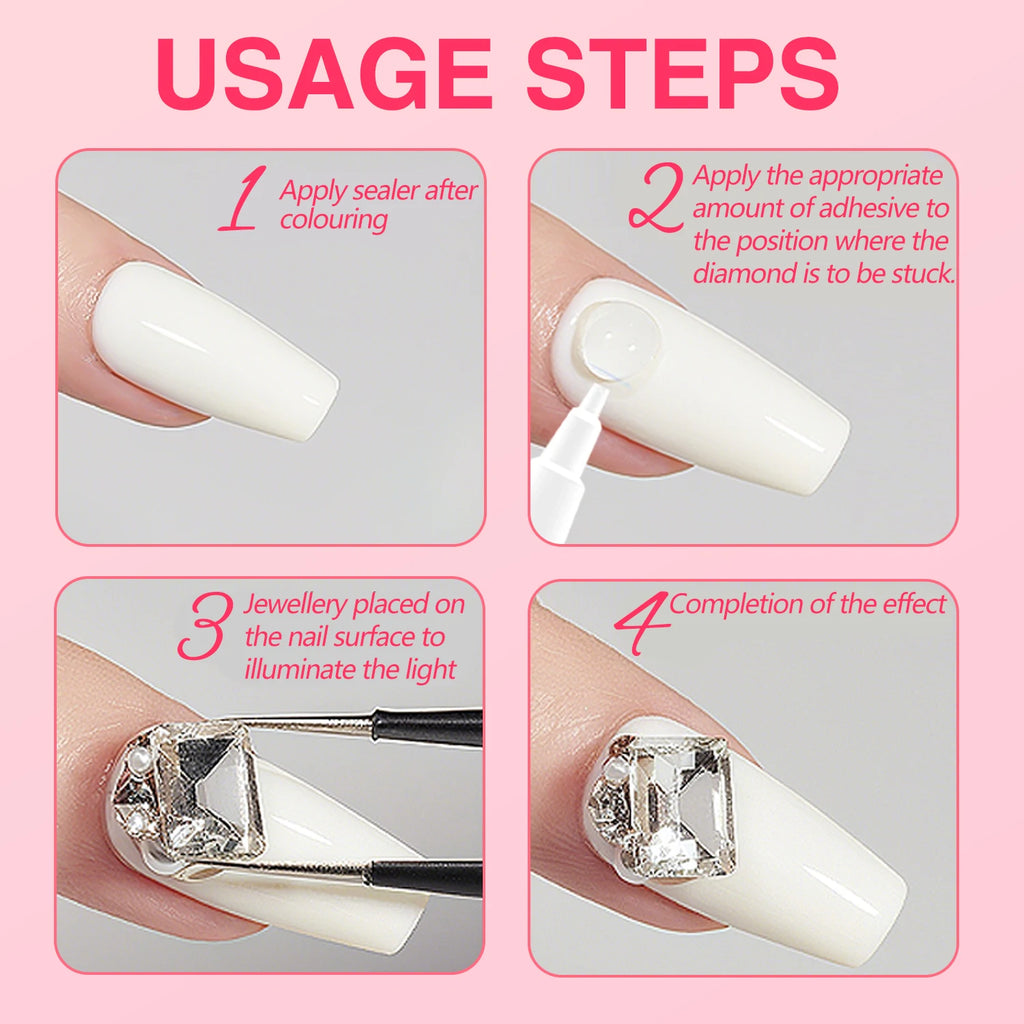 USAGE STEPS

1 Apply sealer after colouring

2 Apply the appropriate amount of adhesive to the position where the diamond is to be stuck.

3 Jewellery placed on the nail surface to illuminate the light

4 Completion of the effect